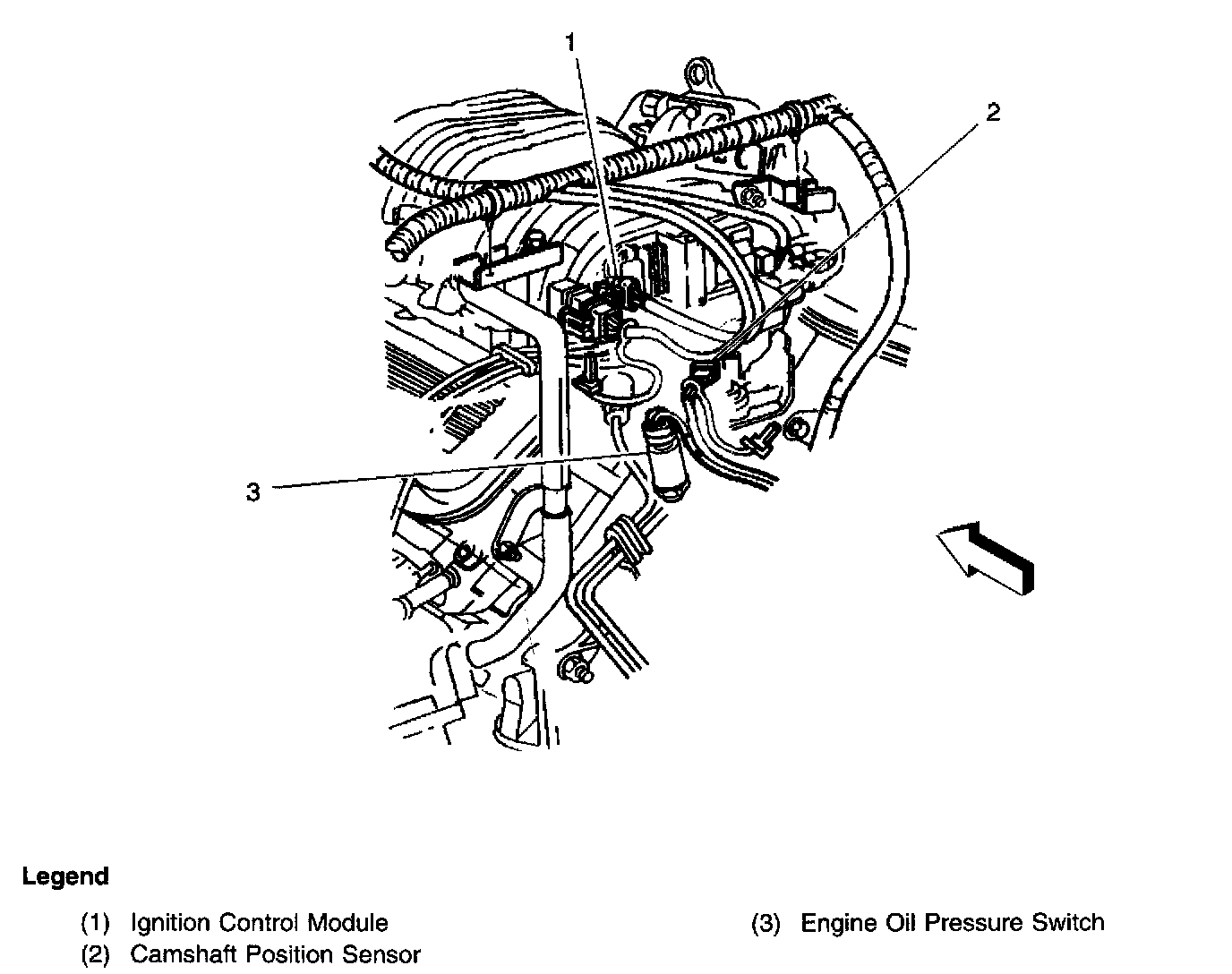 1

2

3

Legend

(1) Ignition Control Module
(2) Camshaft Position Sensor

(3) Engine Oil Pressure Switch