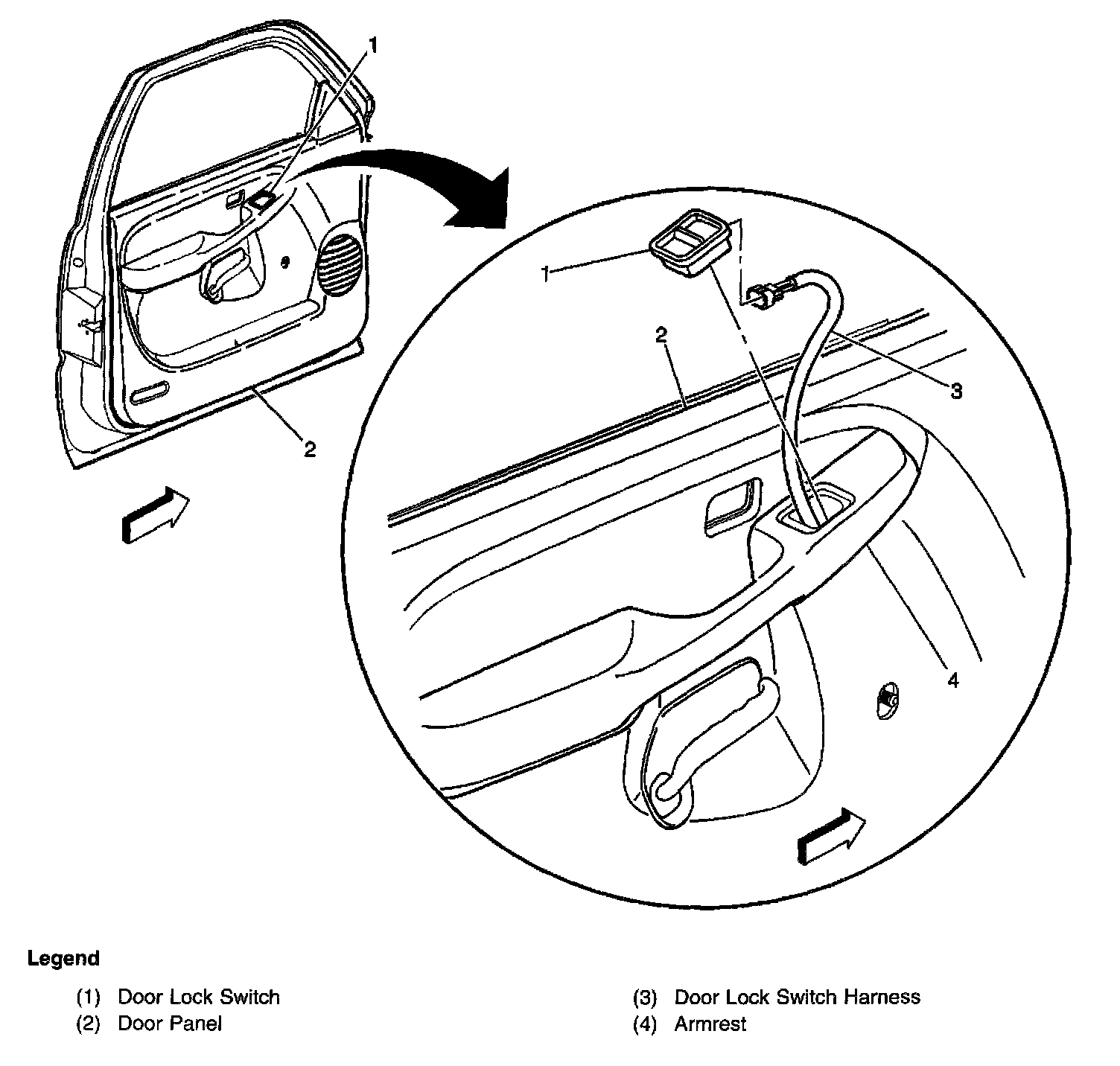 1

2

1

2

3

4

Legend

(1) Door Lock Switch

(2) Door Panel

(3) Door Lock Switch Harness

(4) Armrest