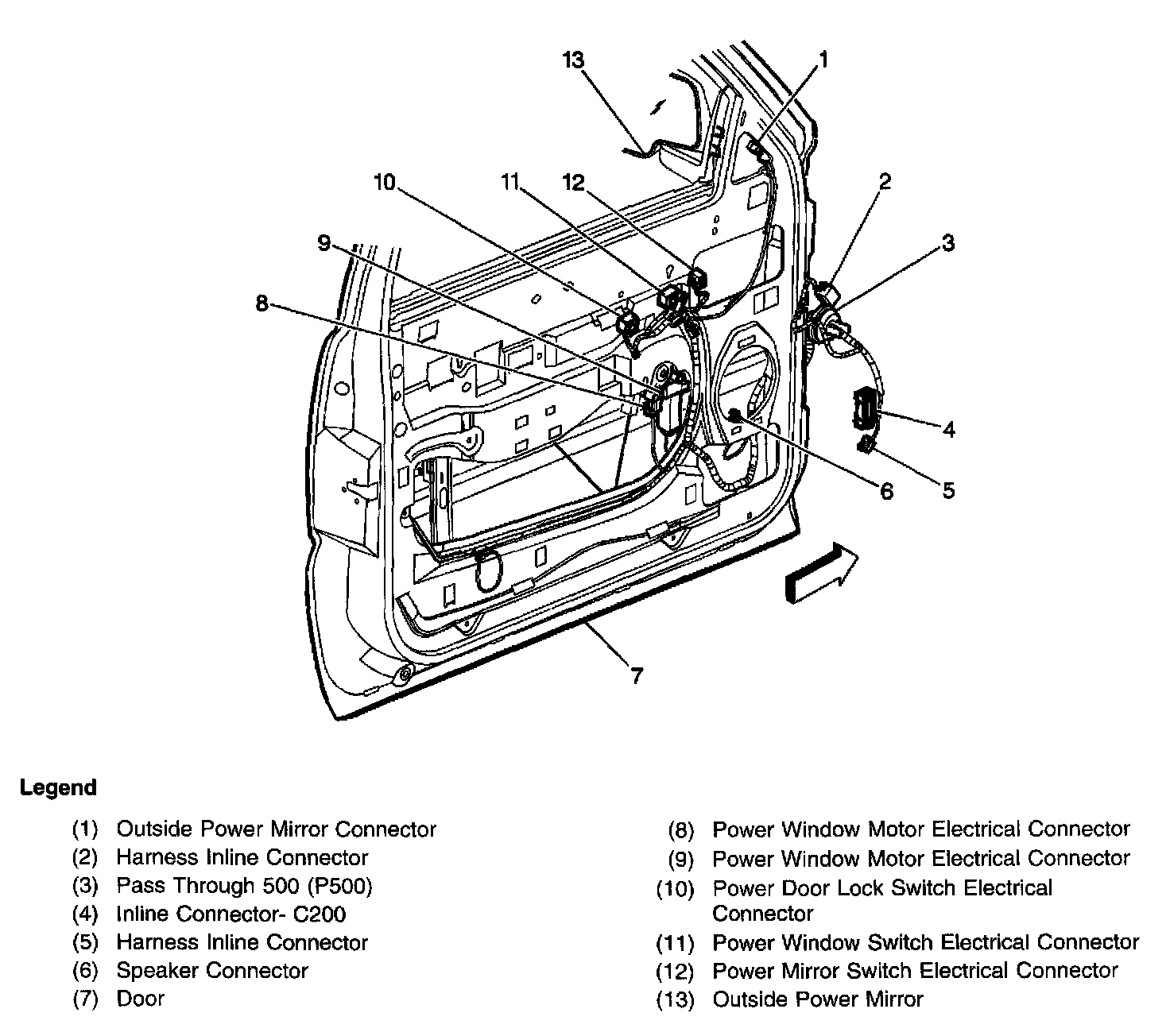 13
1
10
11
12
2
9
3
8
4
6
5
7

Legend

(1) Outside Power Mirror Connector
(2) Harness Inline Connector
(3) Pass Through 500 (P500)
(4) Inline Connector- C200
(5) Harness Inline Connector
(6) Speaker Connector
(7) Door

(8) Power Window Motor Electrical Connector
(9) Power Window Motor Electrical Connector
(10) Power Door Lock Switch Electrical Connector
(11) Power Window Switch Electrical Connector
(12) Power Mirror Switch Electrical Connector
(13) Outside Power Mirror