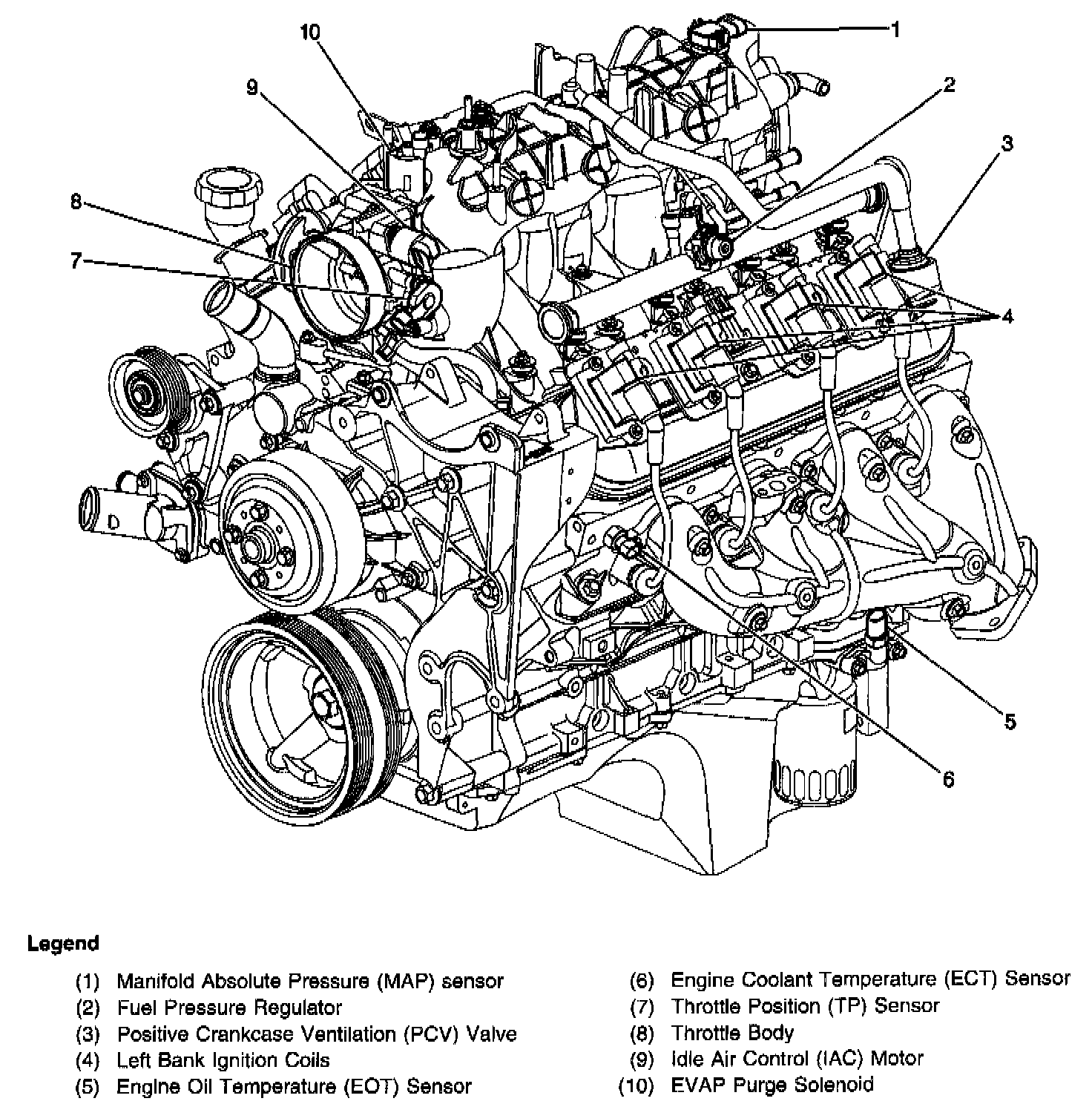 10

1

9

2

3

8

7

4

5

6

Legend

(1) Manifold Absolute Pressure (MAP) sensor
(2) Fuel Pressure Regulator
(3) Positive Crankcase Ventilation (PCV) Valve
(4) Left Bank Ignition Coils
(5) Engine Oil Temperature (EOT) Sensor

(6) Engine Coolant Temperature (ECT) Sensor
(7) Throttle Position (TP) Sensor
(8) Throttle Body
(9) Idle Air Control (IAC) Motor
(10) EVAP Purge Solenoid