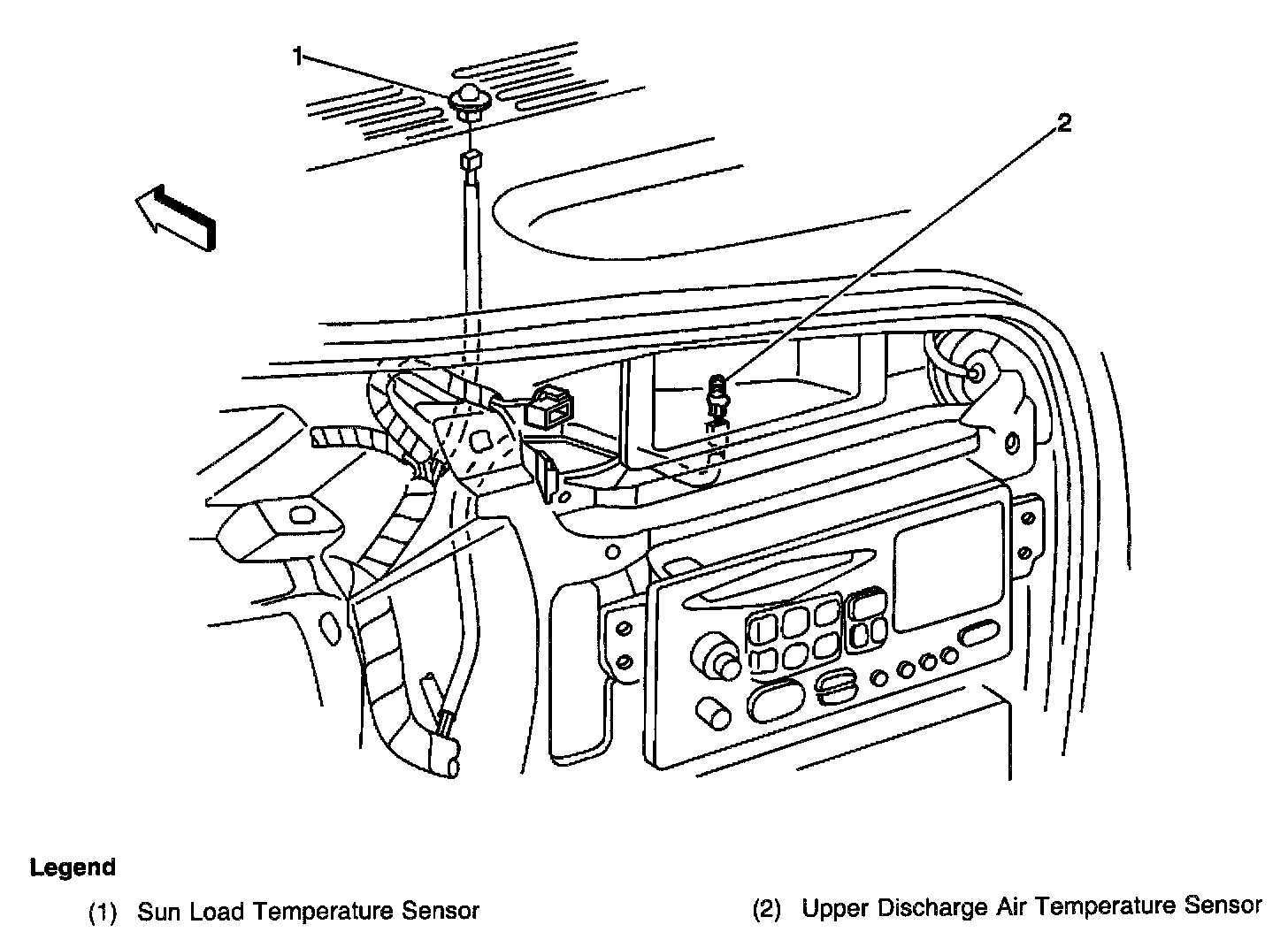 1

2

Legend

(1) Sun Load Temperature Sensor

(2) Upper Discharge Air Temperature Sensor