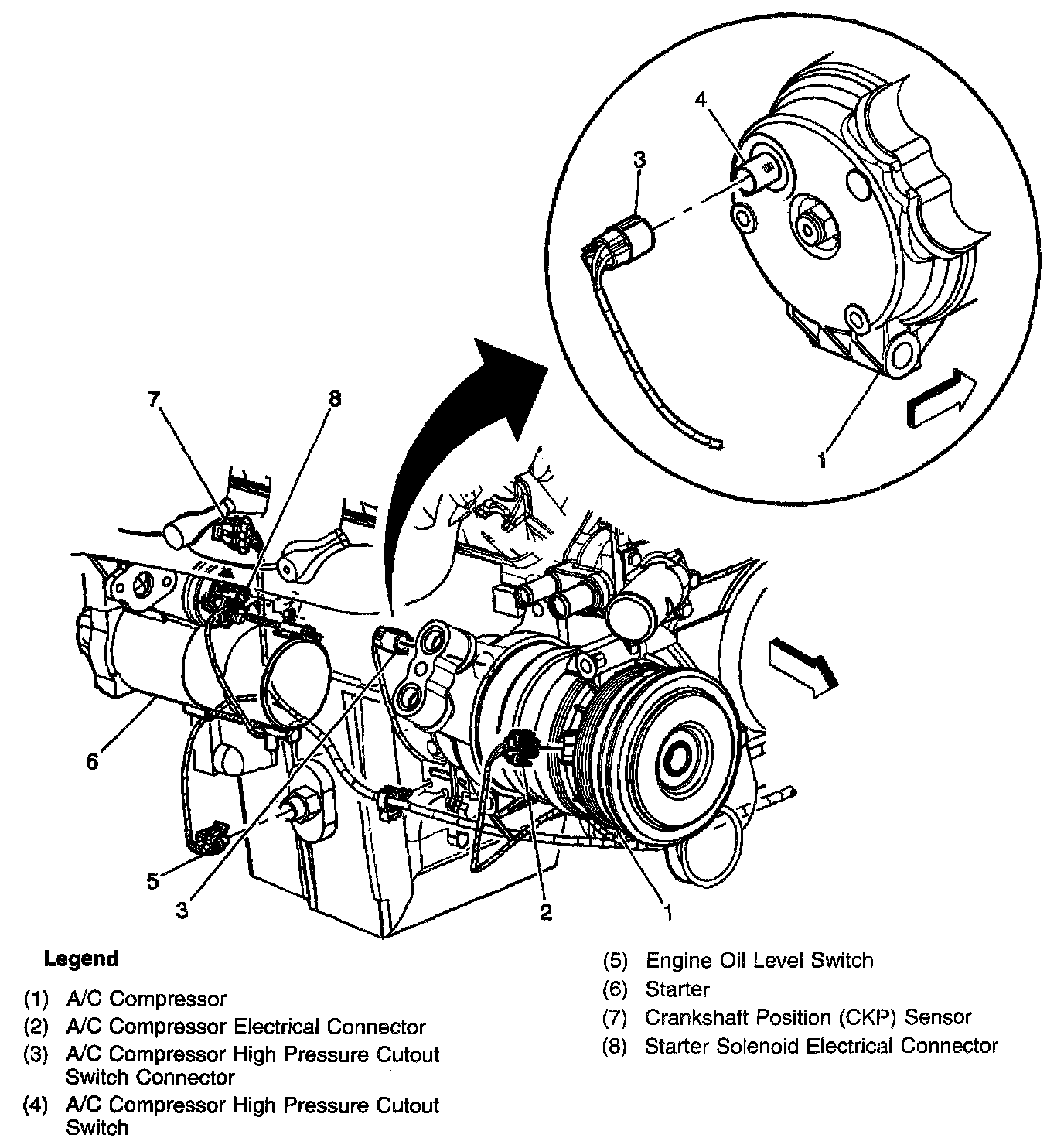 4
3
1
7
8
6
5
3
2
1

Legend

(1) A/C Compressor
(2) A/C Compressor Electrical Connector
(3) A/C Compressor High Pressure Cutout Switch Connector
(4) A/C Compressor High Pressure Cutout Switch

(5) Engine Oil Level Switch
(6) Starter
(7) Crankshaft Position (CKP) Sensor
(8) Starter Solenoid Electrical Connector