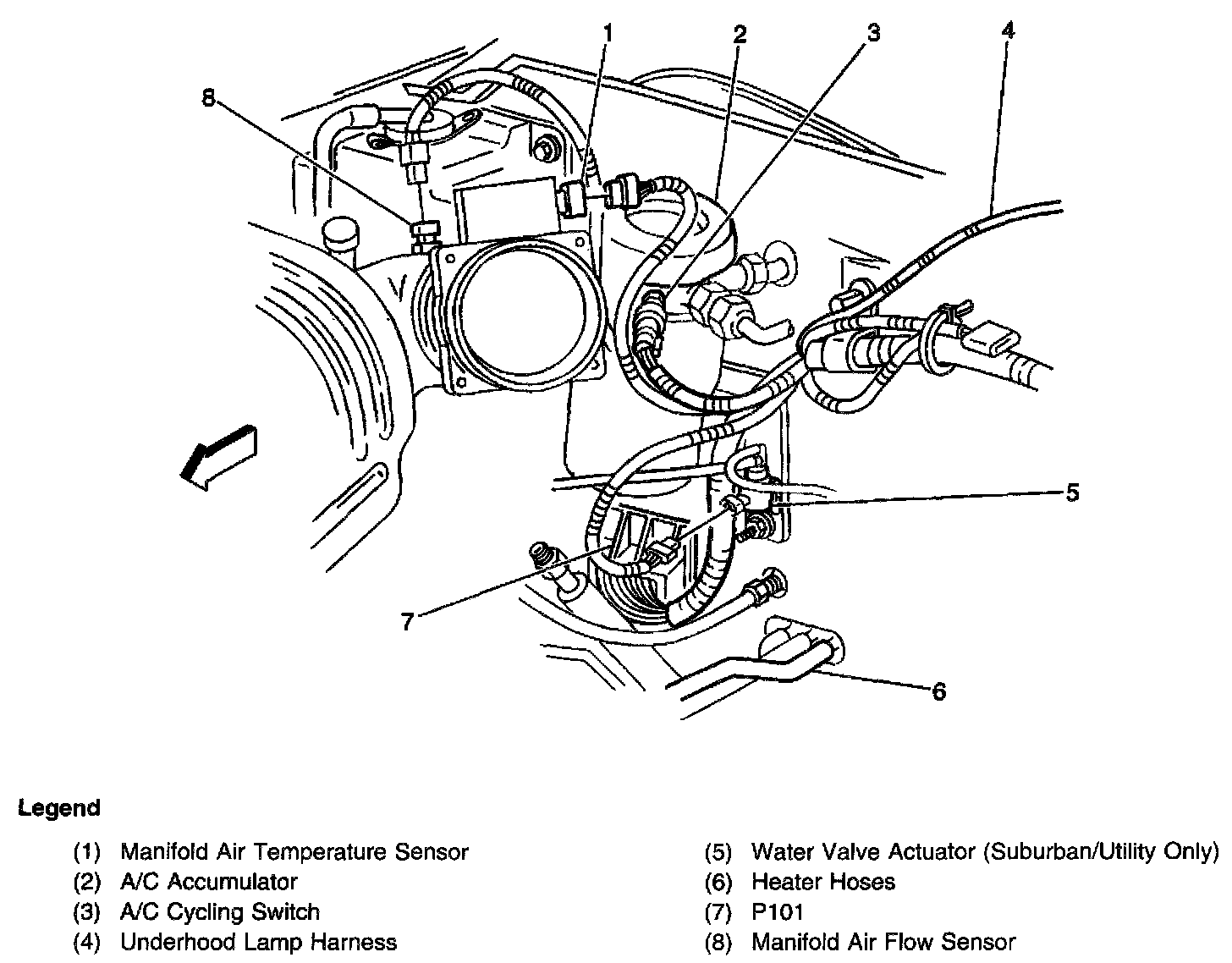 8
1
2
3
4
5
7
6

Legend

(1) Manifold Air Temperature Sensor
(2) A/C Accumulator
(3) A/C Cycling Switch
(4) Underhood Lamp Harness

(5) Water Valve Actuator (Suburban/Utility Only)
(6) Heater Hoses
(7) P101
(8) Manifold Air Flow Sensor