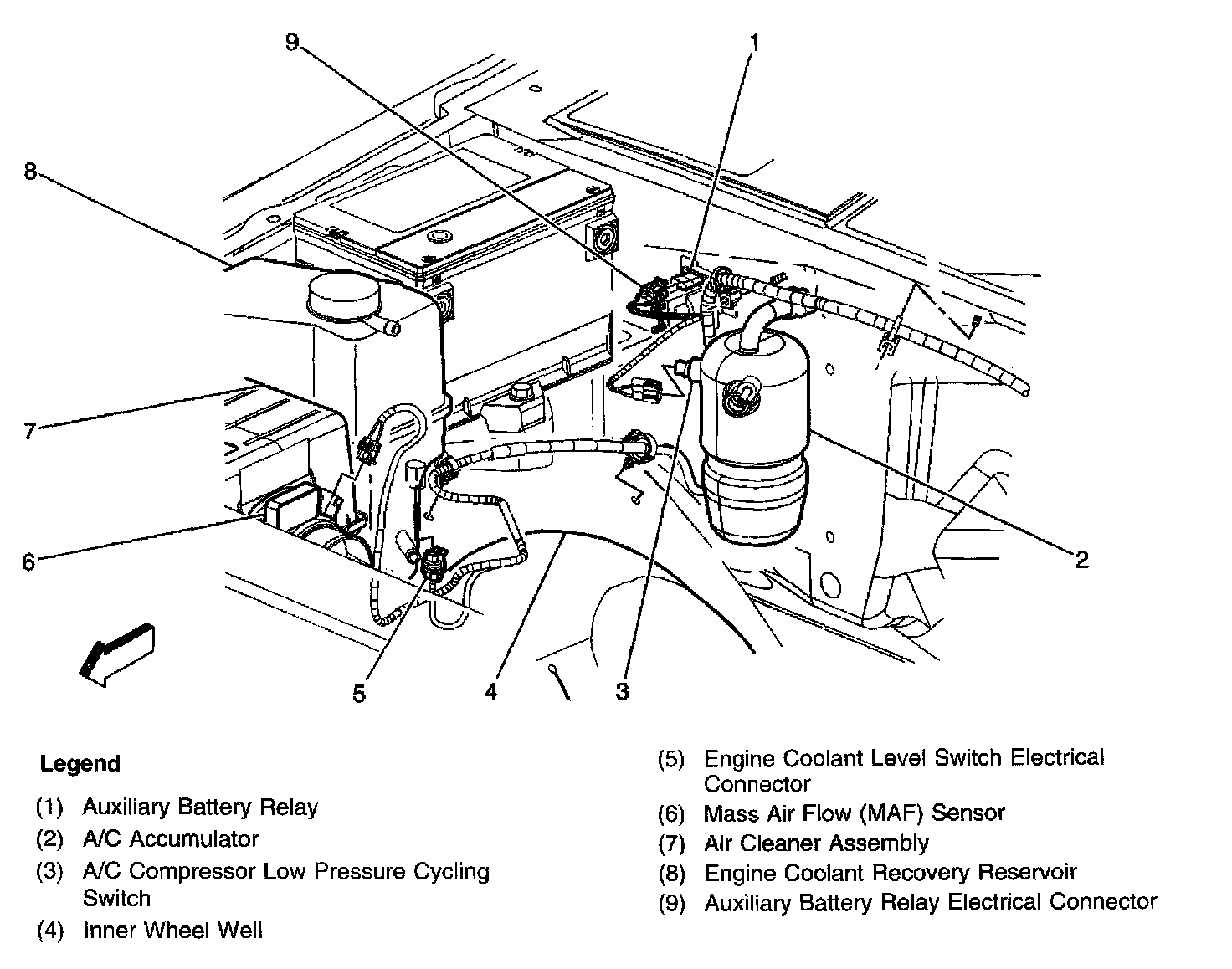 9
1
8
7
6
2
5
4
3

Legend

(1) Auxiliary Battery Relay
(2) A/C Accumulator
(3) A/C Compressor Low Pressure Cycling Switch
(4) Inner Wheel Well

(5) Engine Coolant Level Switch Electrical Connector
(6) Mass Air Flow (MAF) Sensor
(7) Air Cleaner Assembly
(8) Engine Coolant Recovery Reservoir
(9) Auxiliary Battery Relay Electrical Connector