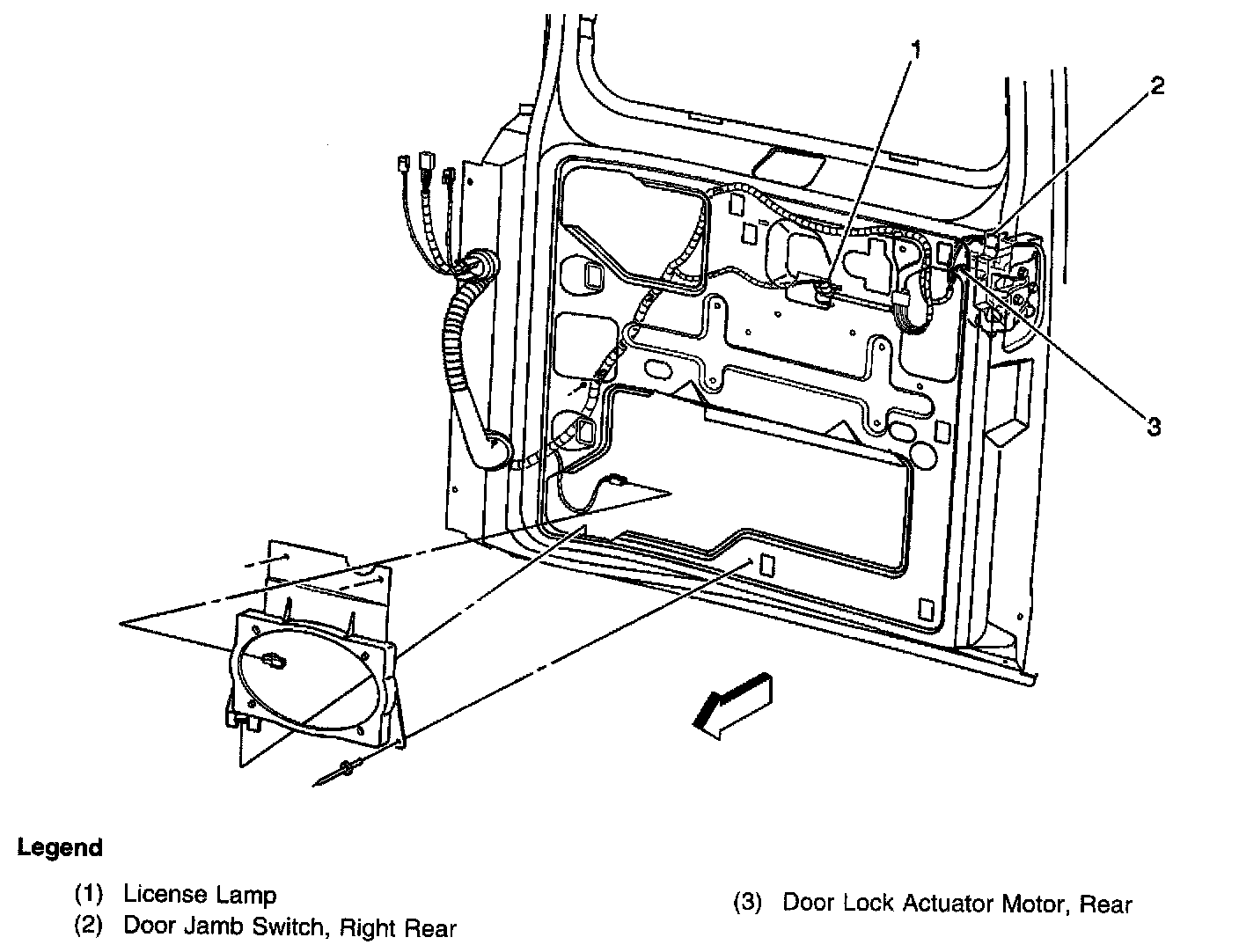 1

2

3

Legend

(1) License Lamp
(2) Door Jamb Switch, Right Rear

(3) Door Lock Actuator Motor, Rear