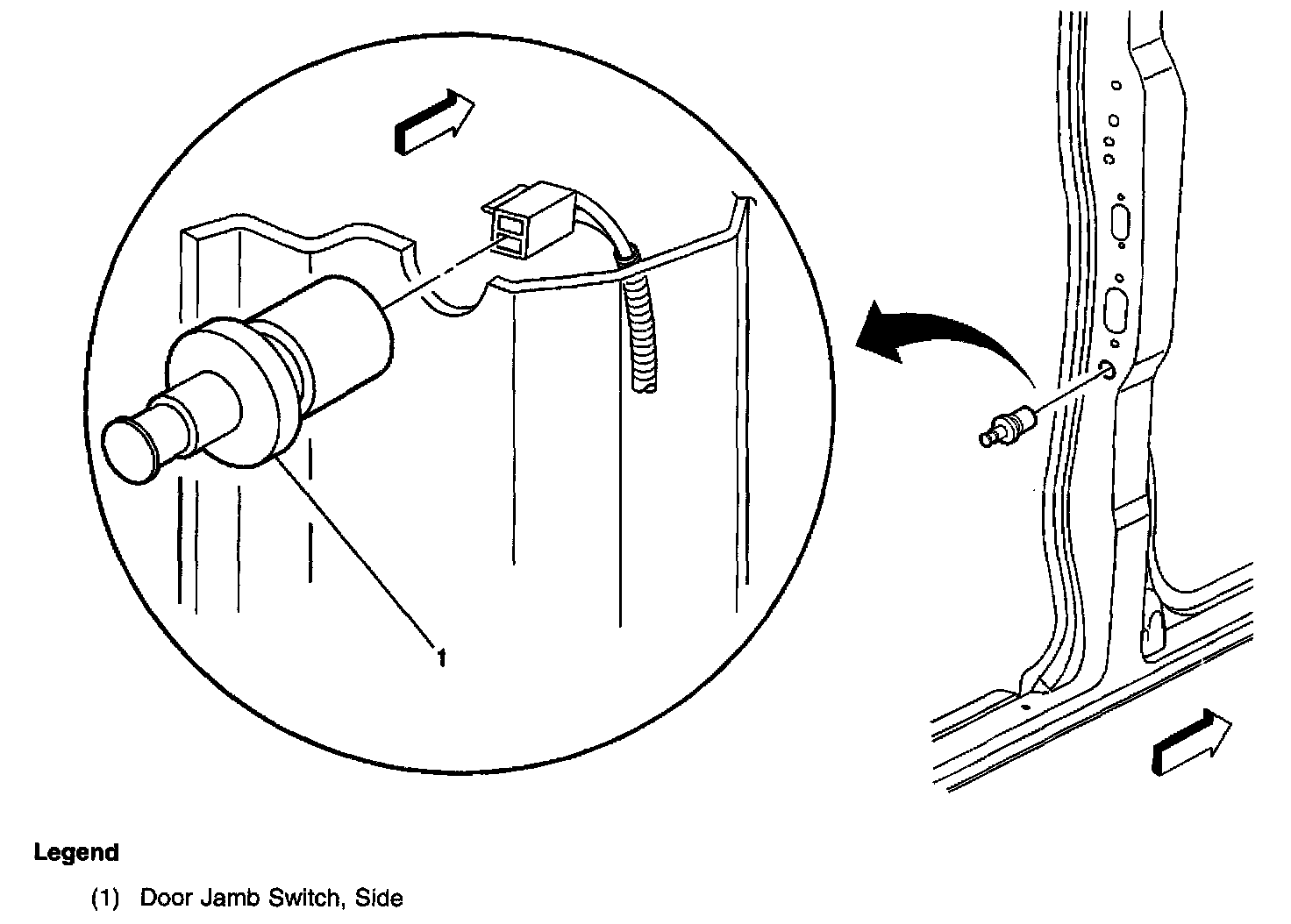 1

Legend

(1) Door Jamb Switch, Side