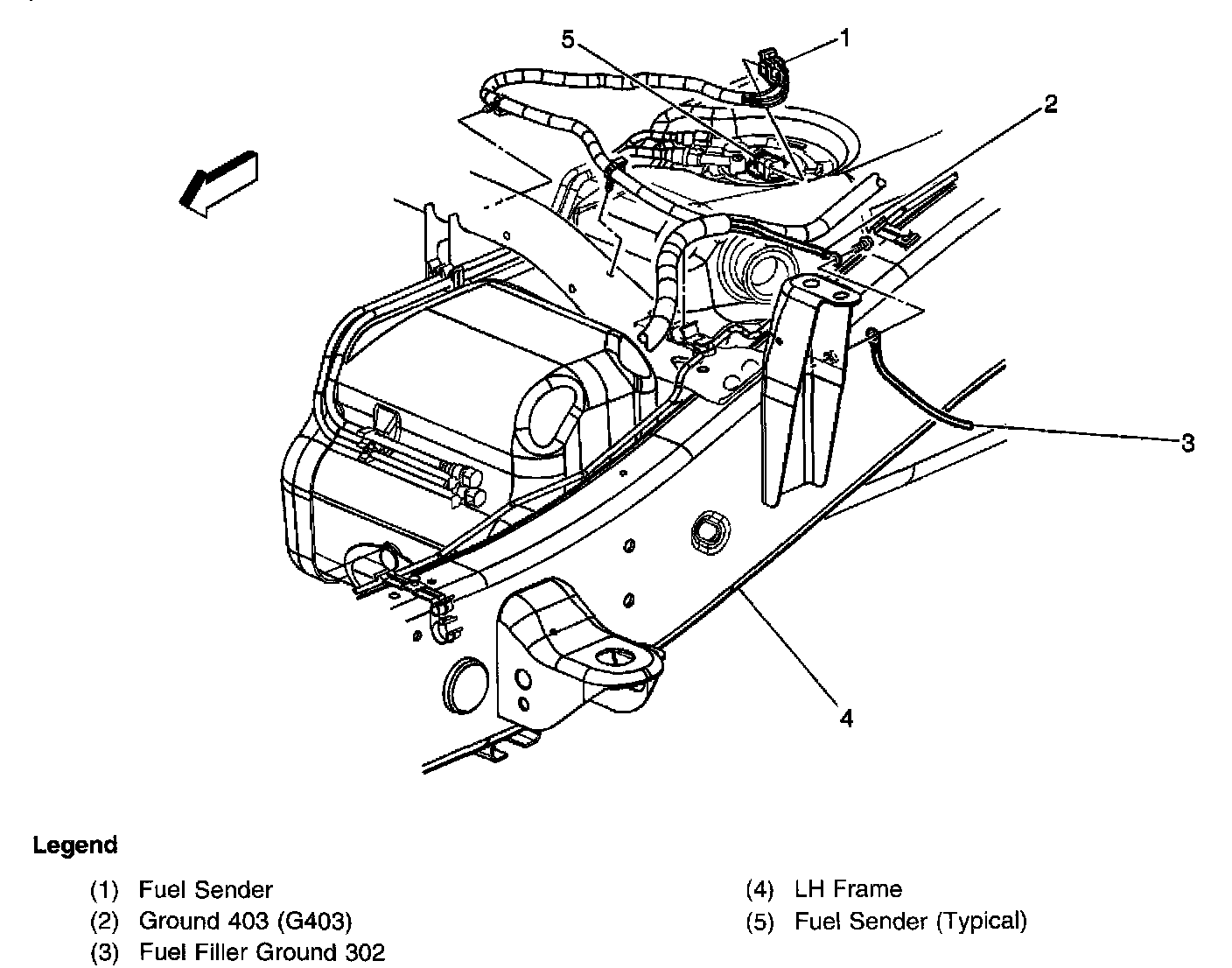 5
1
2
3
4

Legend

(1) Fuel Sender
(2) Ground 403 (G403)
(3) Fuel Filler Ground 302

(4) LH Frame
(5) Fuel Sender (Typical)