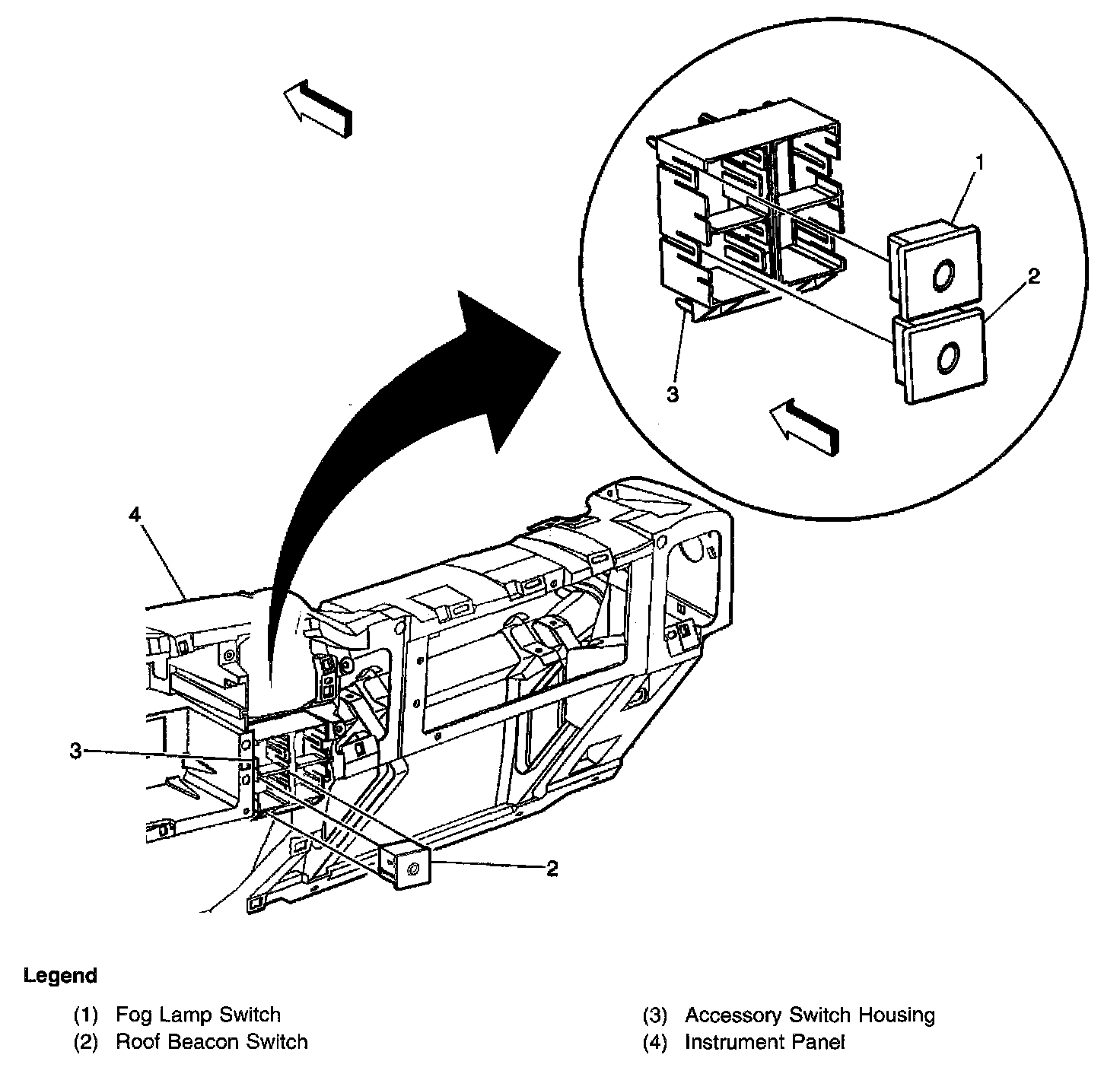 1
2
3
4
3
2

Legend

(1) Fog Lamp Switch
(2) Roof Beacon Switch

(3) Accessory Switch Housing
(4) Instrument Panel