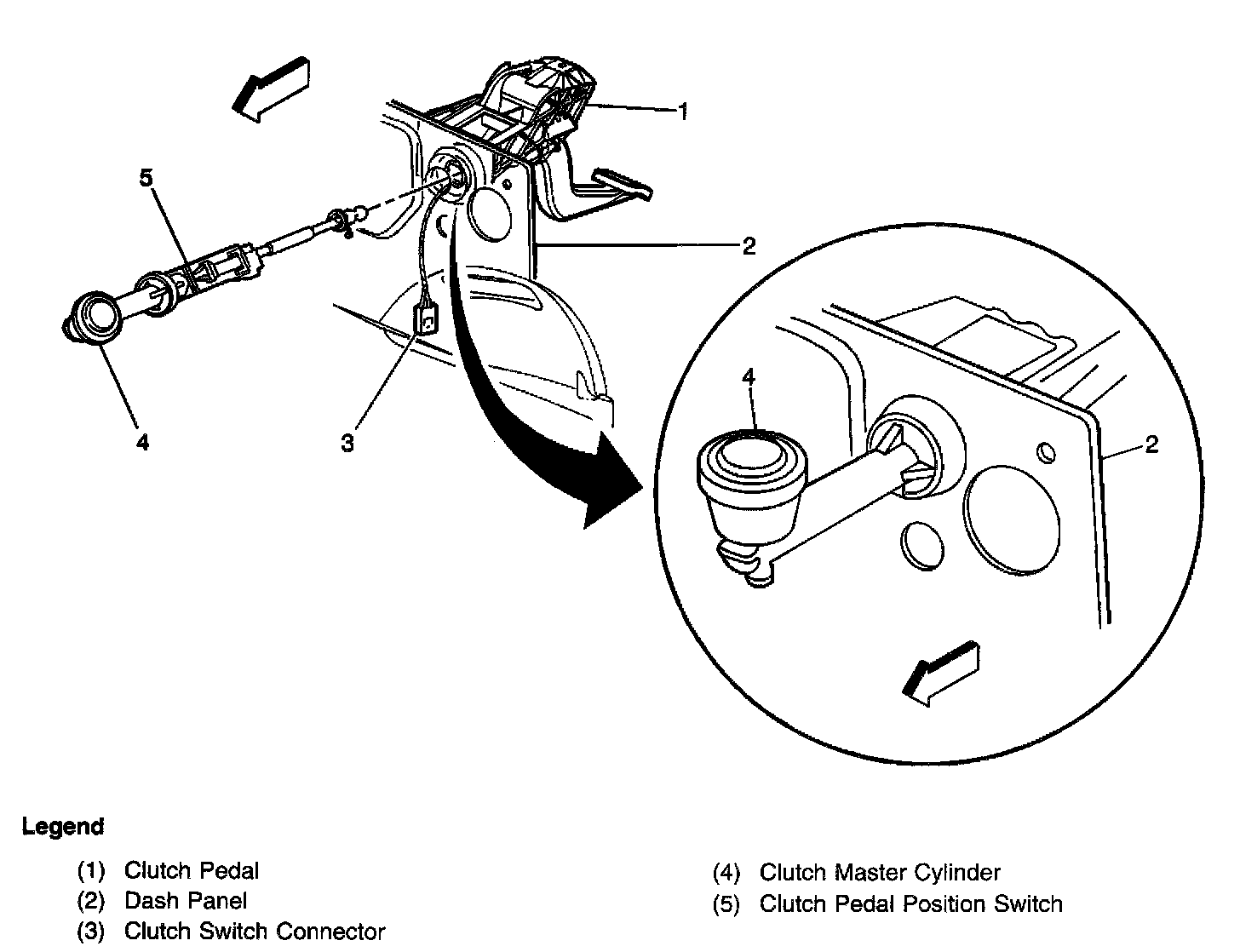 1

5

2

4

3

4

2

Legend

(1) Clutch Pedal
(2) Dash Panel
(3) Clutch Switch Connector

(4) Clutch Master Cylinder
(5) Clutch Pedal Position Switch