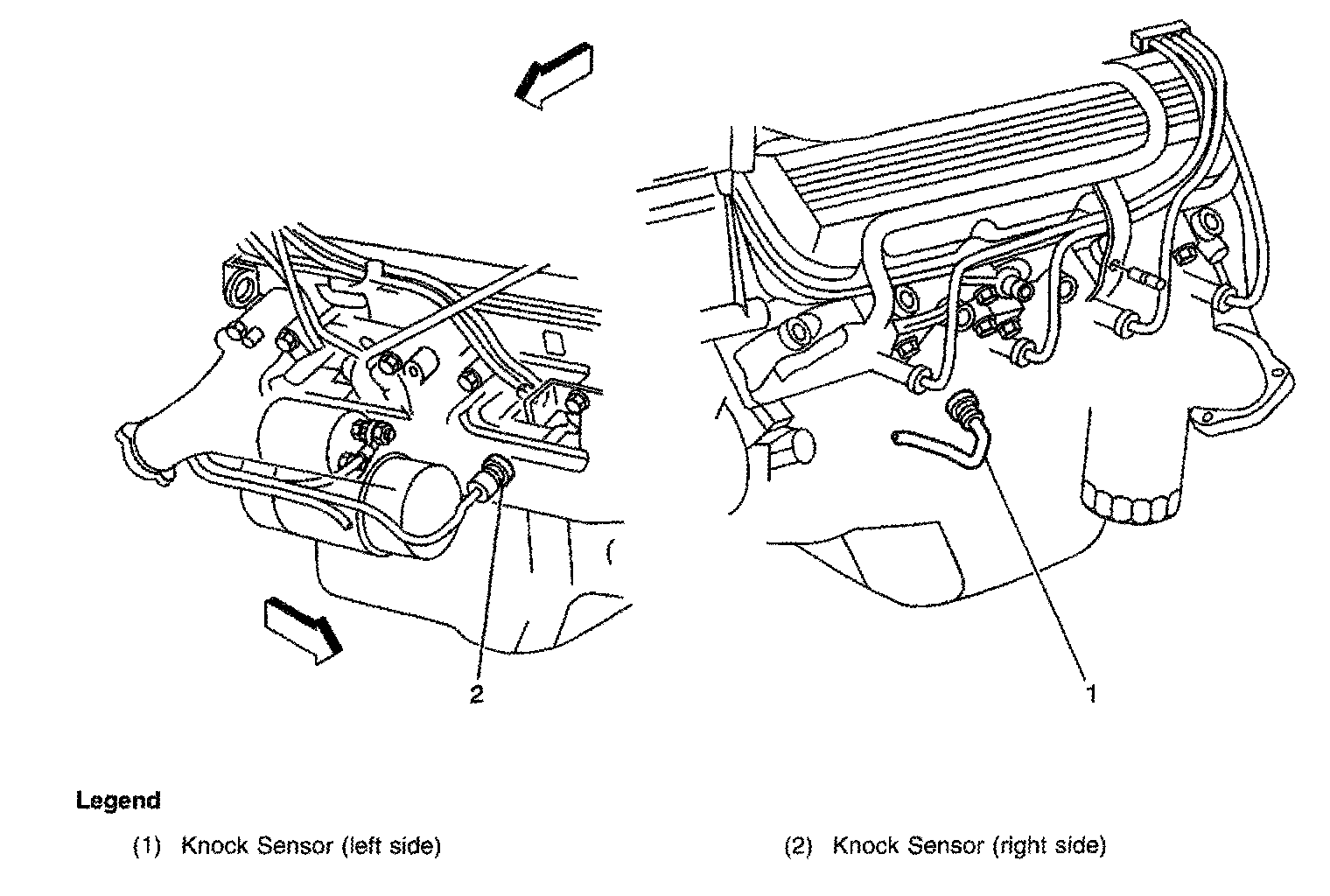 2

1

Legend

(1) Knock Sensor (left side)

(2) Knock Sensor (right side)