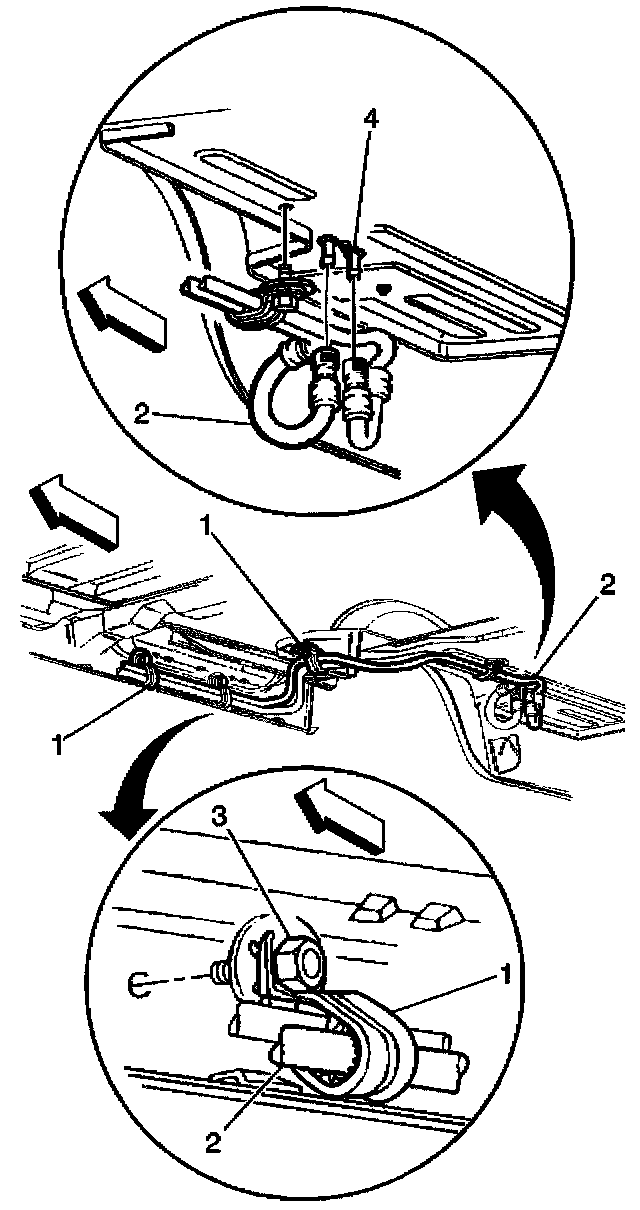 4
2
1
2
1
3
1
2