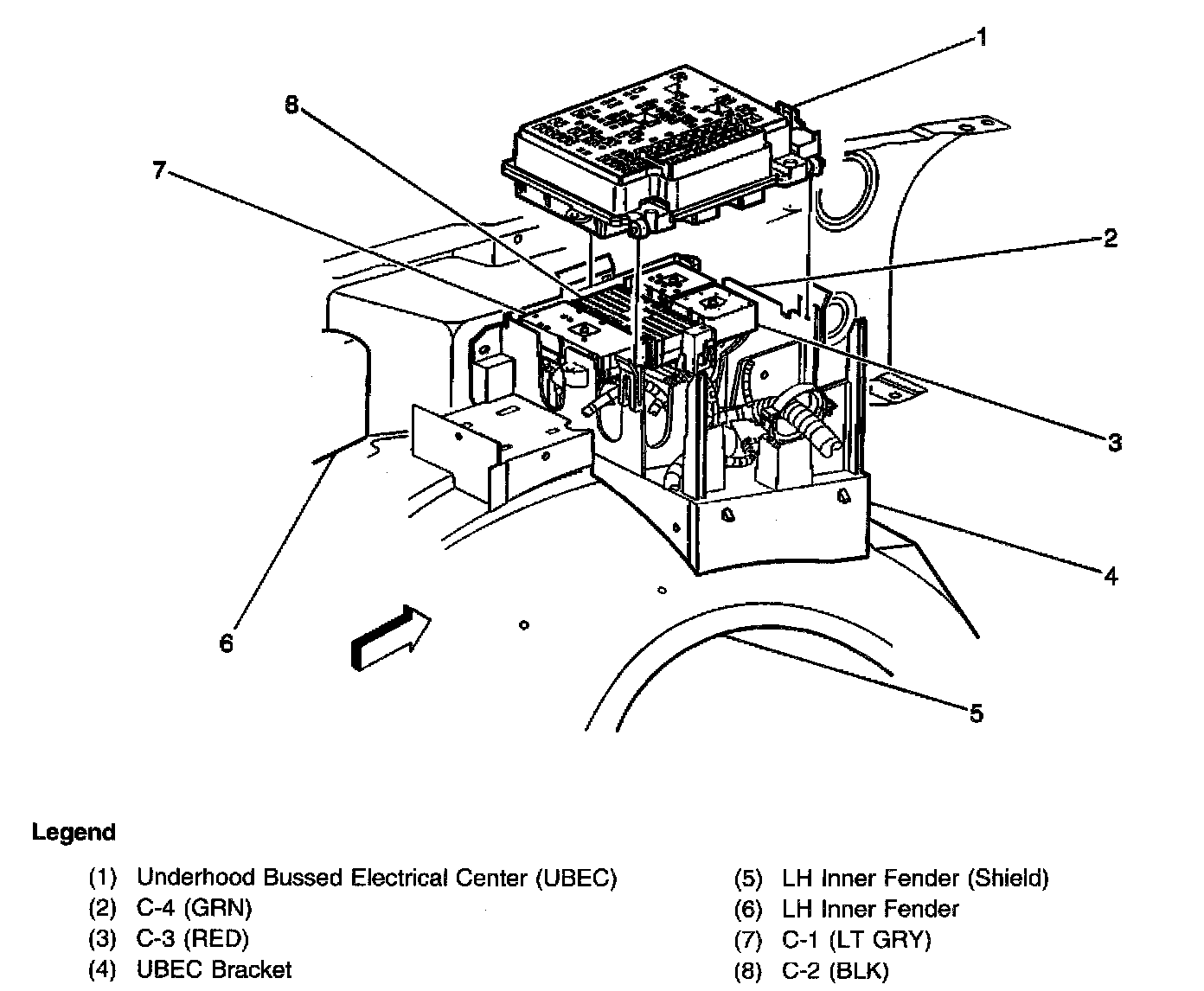 1
8
7
2
3
4
6
5

Legend

(1) Underhood Bussed Electrical Center (UBEC)
(2) C-4 (GRN)
(3) C-3 (RED)
(4) UBEC Bracket

(5) LH Inner Fender (Shield)
(6) LH Inner Fender
(7) C-1 (LT GRY)
(8) C-2 (BLK)