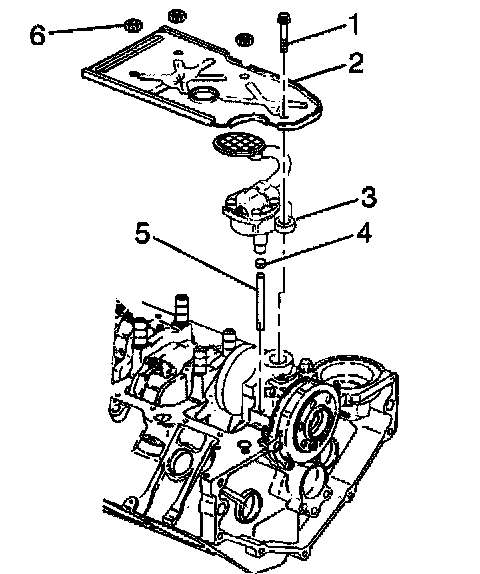 6
1
2
3
5
4