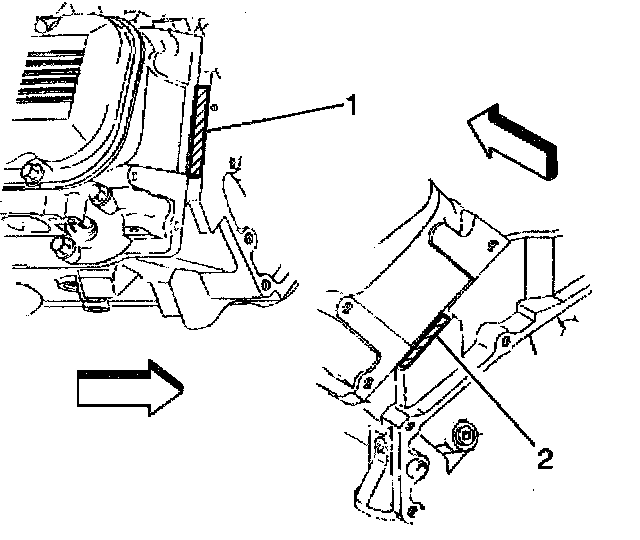 1

2