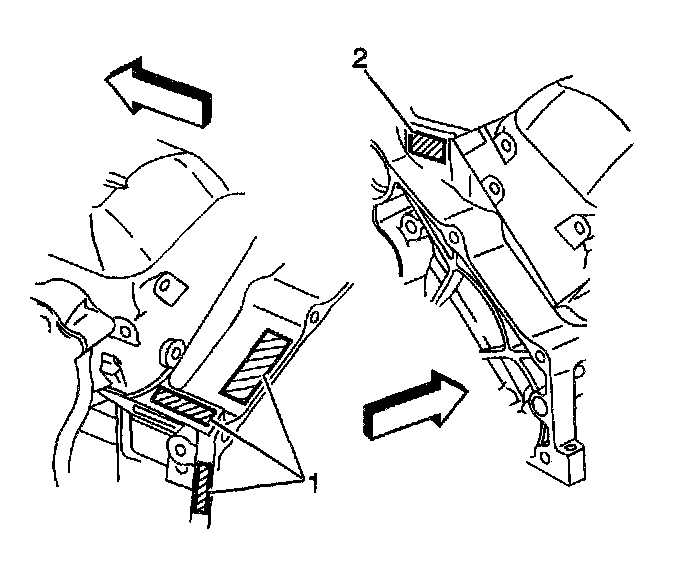 2

1