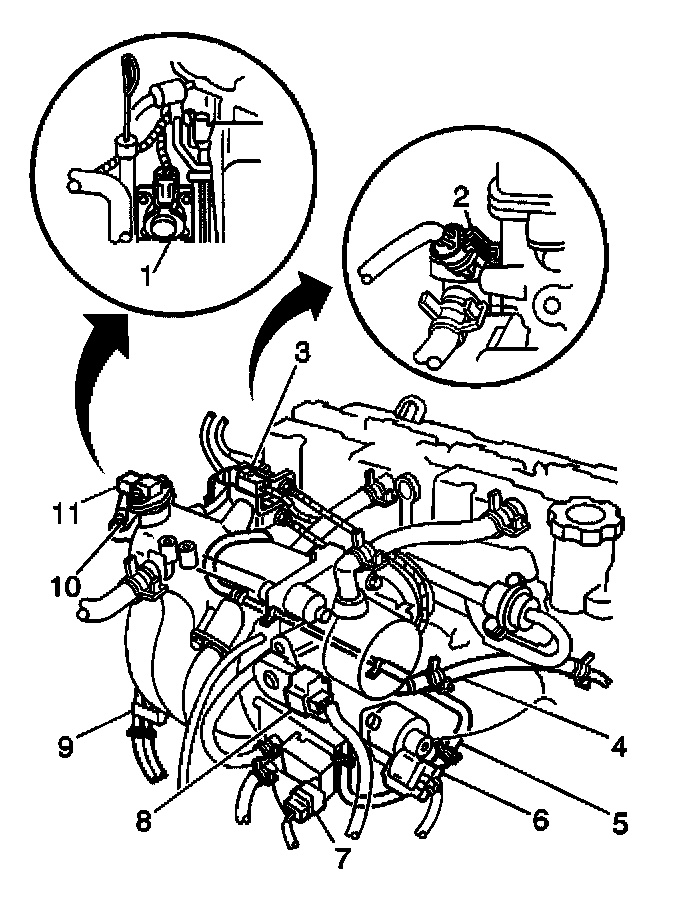 1
2
3
11
10
9
8
7
6
5
4