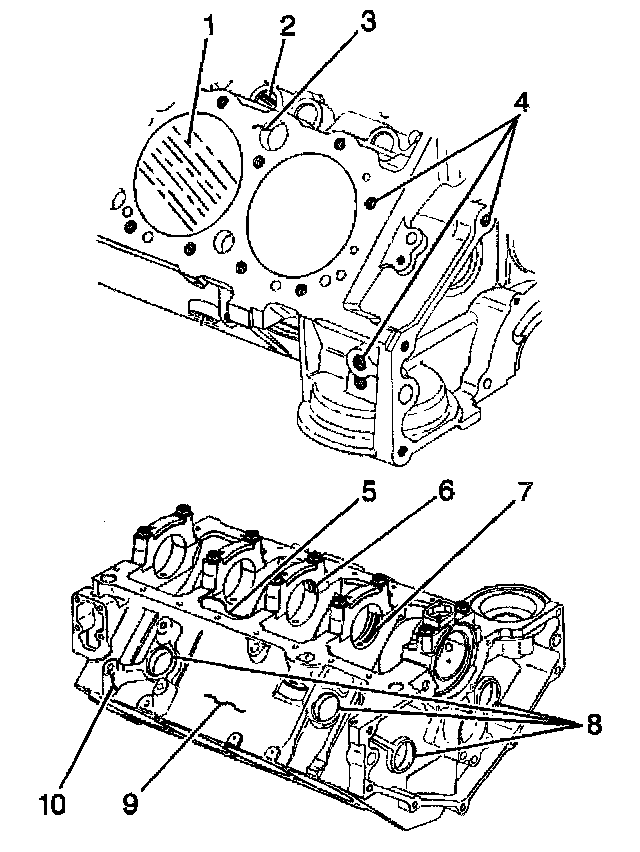 1
2
3
4
5
6
7
8
10
9