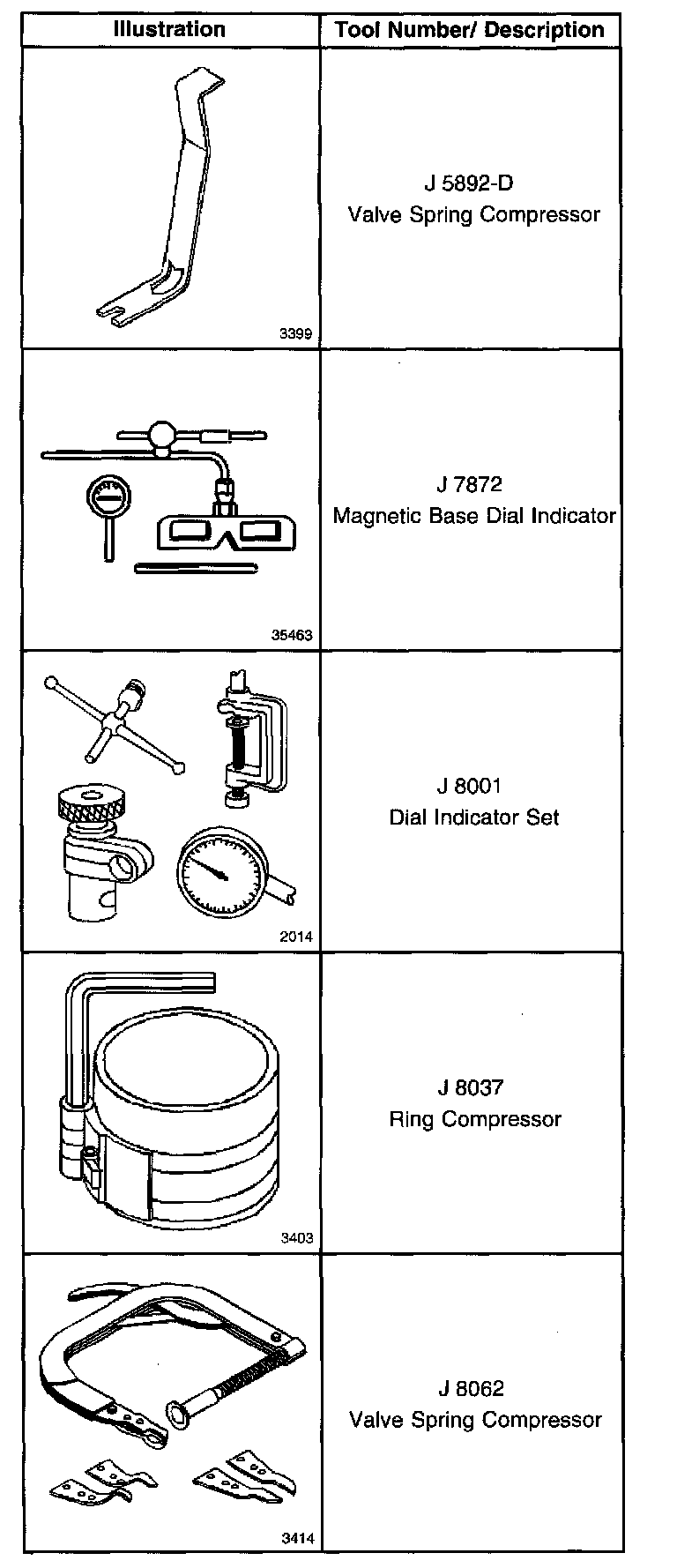 | Illustration | Tool Number/ Description |
|---|---|
| 3399 | J 5892-D Valve Spring Compressor |
| 35463 | J 7872 Magnetic Base Dial Indicator |
| 2014 | J 8001 Dial Indicator Set |
| 3403 | J 8037 Ring Compressor |
| 3414 | J 8062 Valve Spring Compressor |