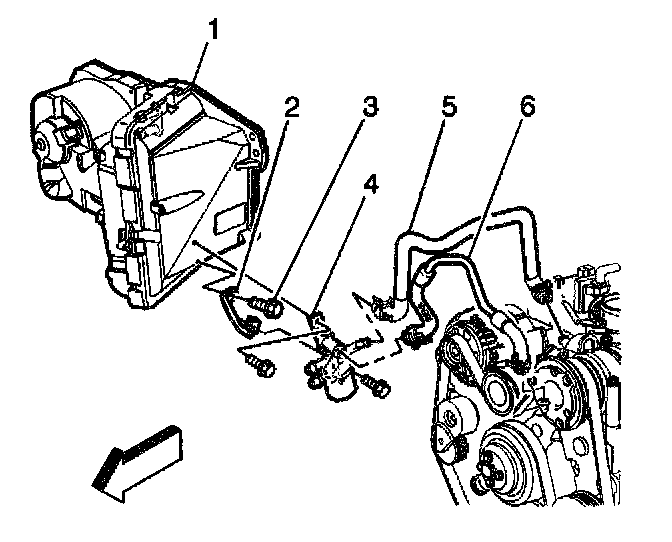 1
2
3
5
6
4