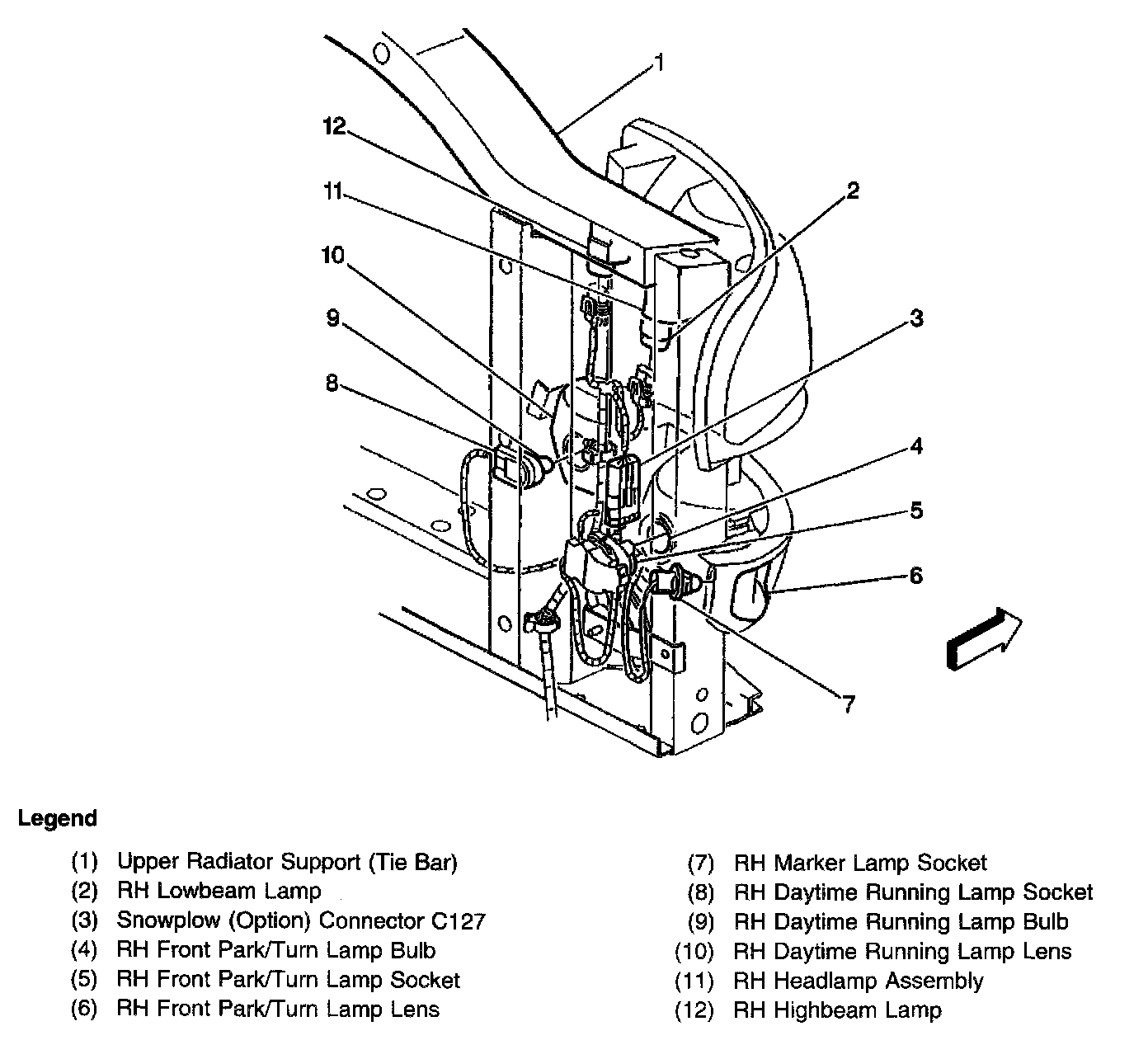 1
12
11
2
10
9
3
8
4
5
6
7

Legend

(1) Upper Radiator Support (Tie Bar)
(2) RH Lowbeam Lamp
(3) Snowplow (Option) Connector C127
(4) RH Front Park/Turn Lamp Bulb
(5) RH Front Park/Turn Lamp Socket
(6) RH Front Park/Turn Lamp Lens

(7) RH Marker Lamp Socket
(8) RH Daytime Running Lamp Socket
(9) RH Daytime Running Lamp Bulb
(10) RH Daytime Running Lamp Lens
(11) RH Headlamp Assembly
(12) RH Highbeam Lamp