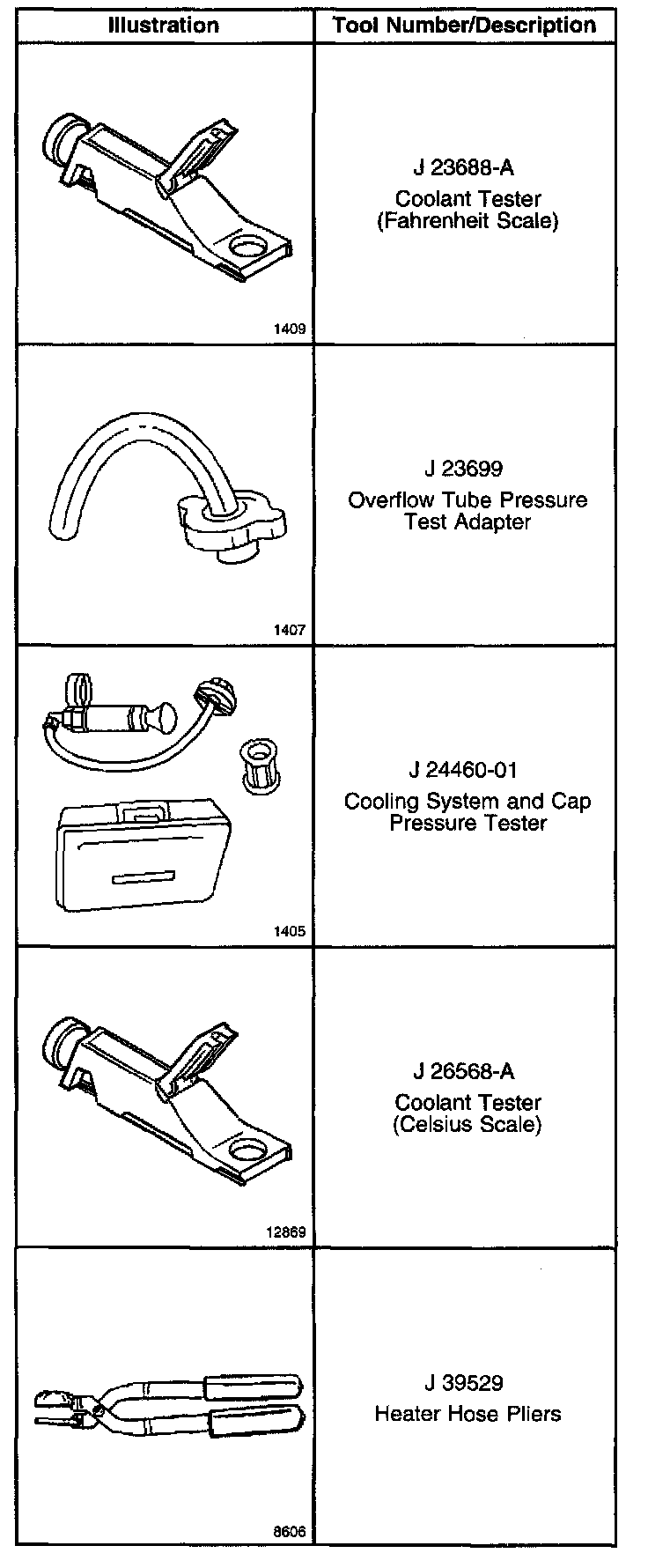 | Illustration | Tool Number/Description |
|---|---|
| 1409 | J 23688-A Coolant Tester (Fahrenheit Scale) |
| 1407 | J 23699 Overflow Tube Pressure Test Adapter |
| 1405 | J 24460-01 Cooling System and Cap Pressure Tester |
| 12869 | J 26568-A Coolant Tester (Celsius Scale) |
| 8606 | J 39529 Heater Hose Pliers |