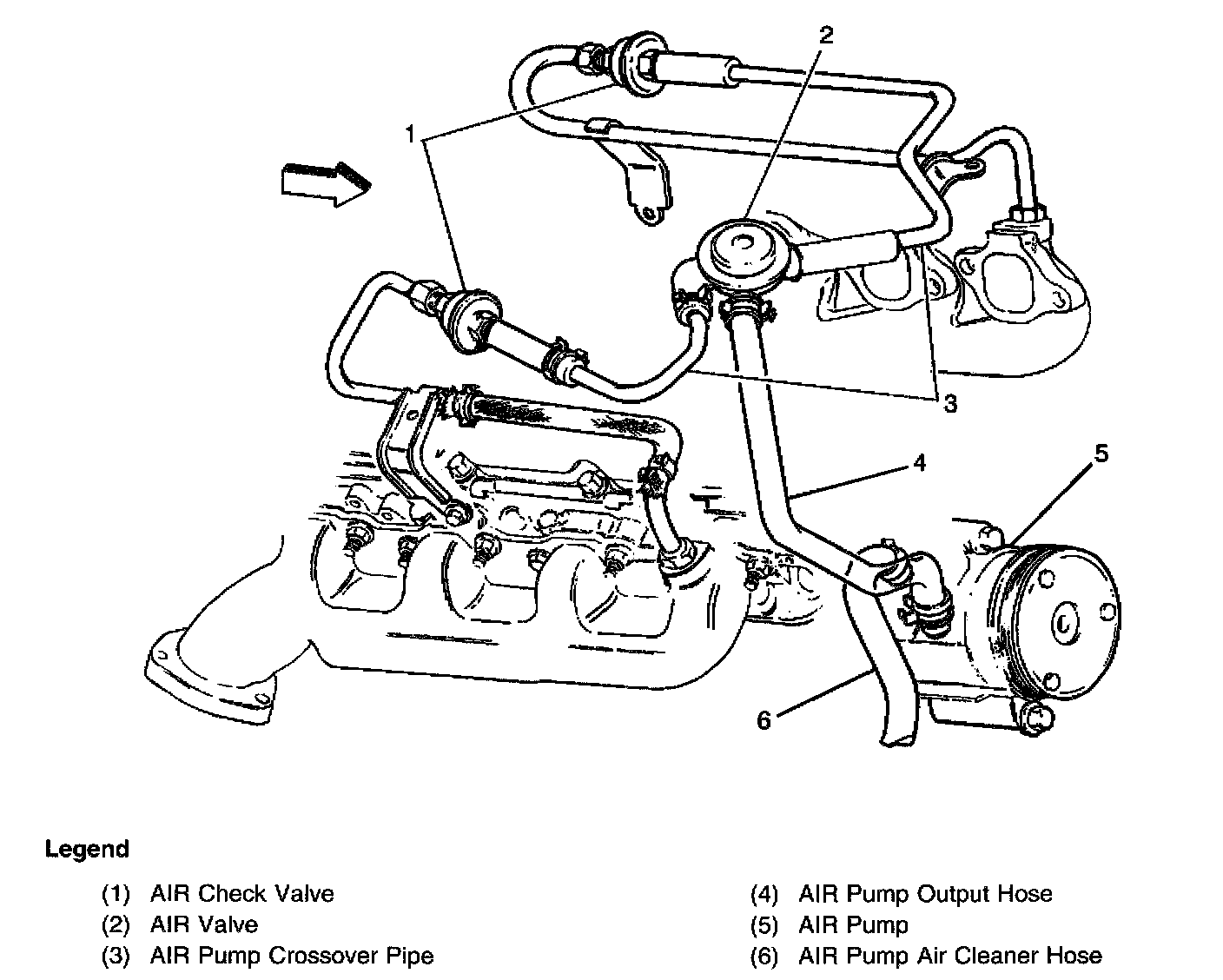 2

1

3

4

5

6

Legend

(1) AIR Check Valve
(2) AIR Valve
(3) AIR Pump Crossover Pipe

(4) AIR Pump Output Hose
(5) AIR Pump
(6) AIR Pump Air Cleaner Hose