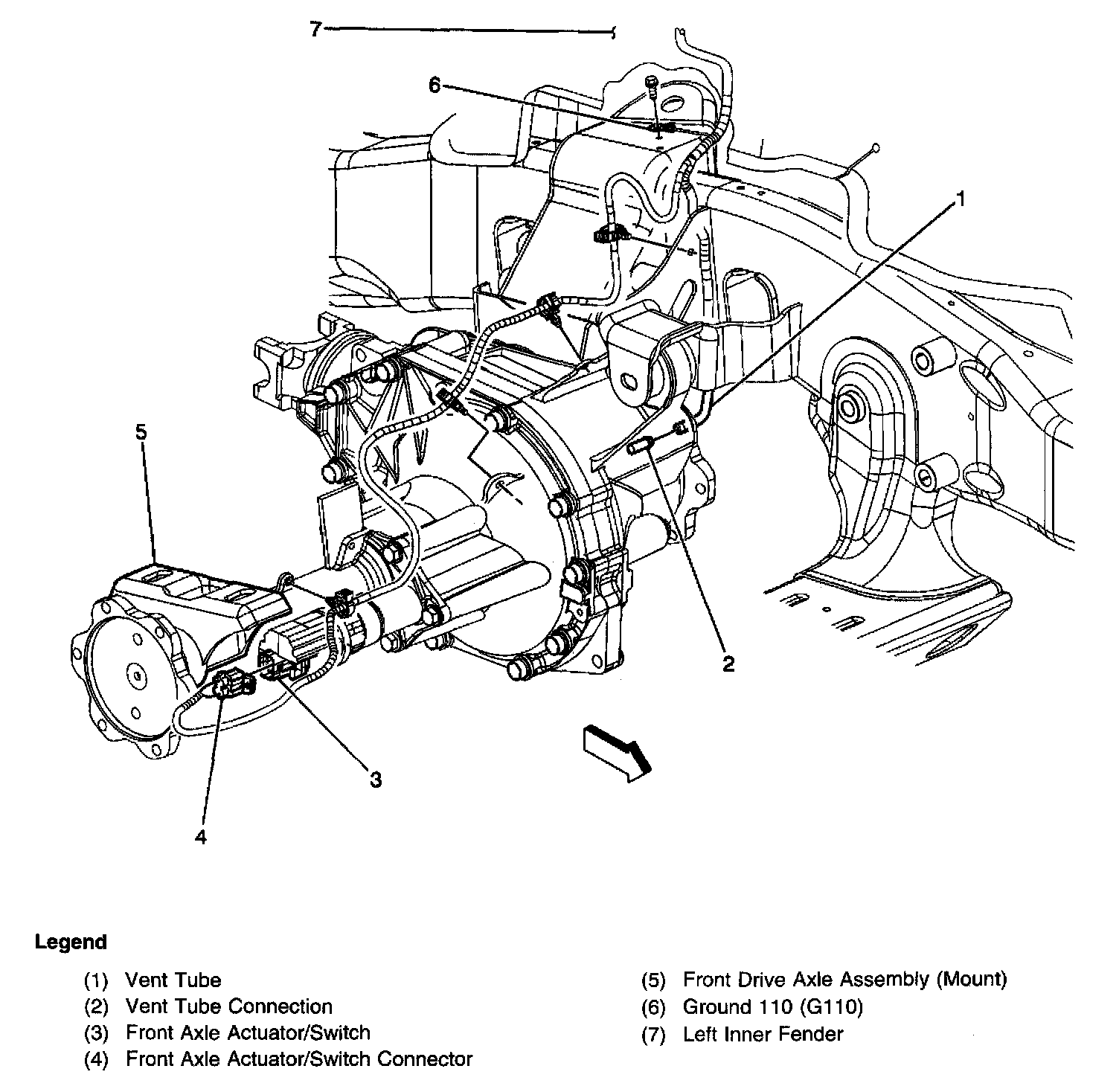 7

6

1

5

2

3

4

Legend

(1) Vent Tube
(2) Vent Tube Connection
(3) Front Axle Actuator/Switch
(4) Front Axle Actuator/Switch Connector

(5) Front Drive Axle Assembly (Mount)
(6) Ground 110 (G110)
(7) Left Inner Fender