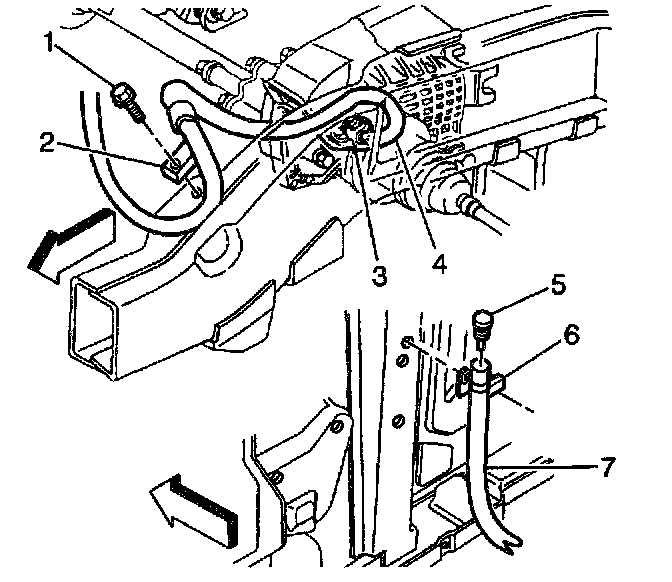 1
2
3
4
5
6
7