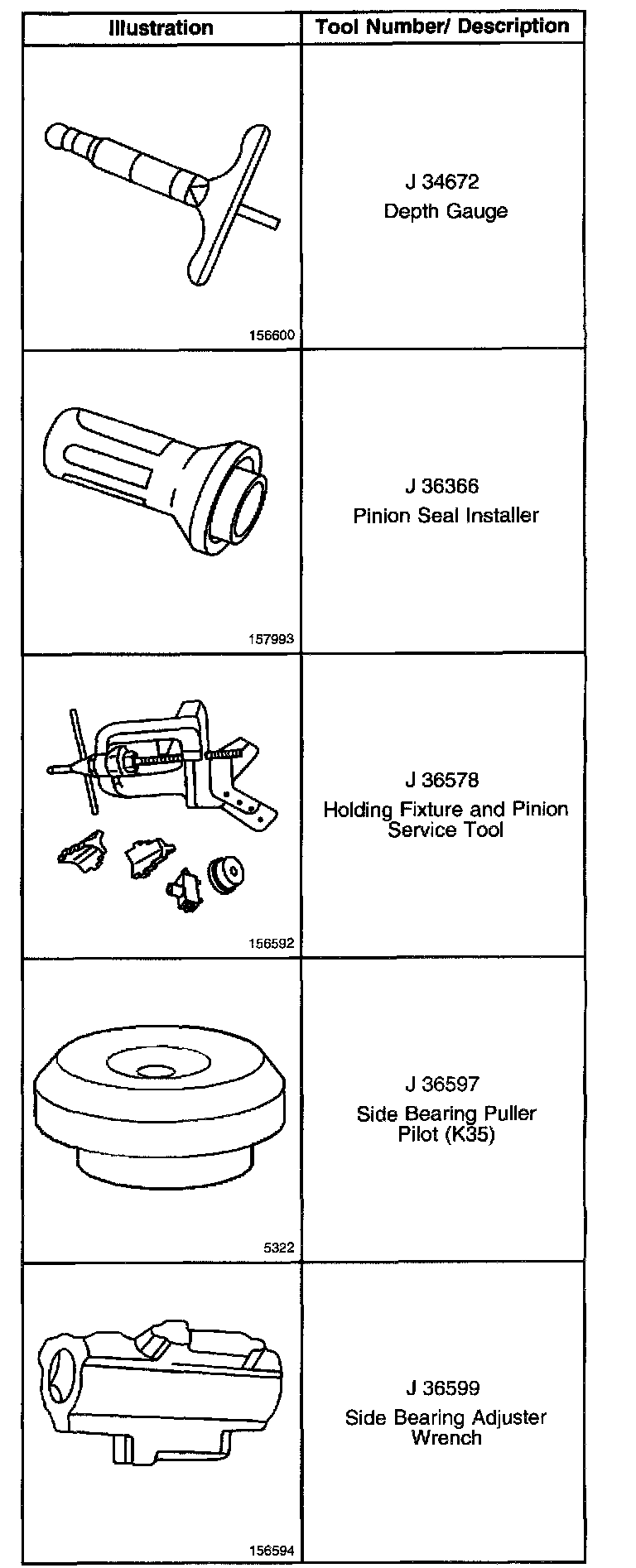 | Illustration | Tool Number/ Description |
|---|---|
| 156600 | J 34672 Depth Gauge |
| 157993 | J 36366 Pinion Seal Installer |
| 156592 | J 36578 Holding Fixture and Pinion Service Tool |
| 5322 | J 36597 Side Bearing Puller Pilot (K35) |
| 156594 | J 36599 Side Bearing Adjuster Wrench |