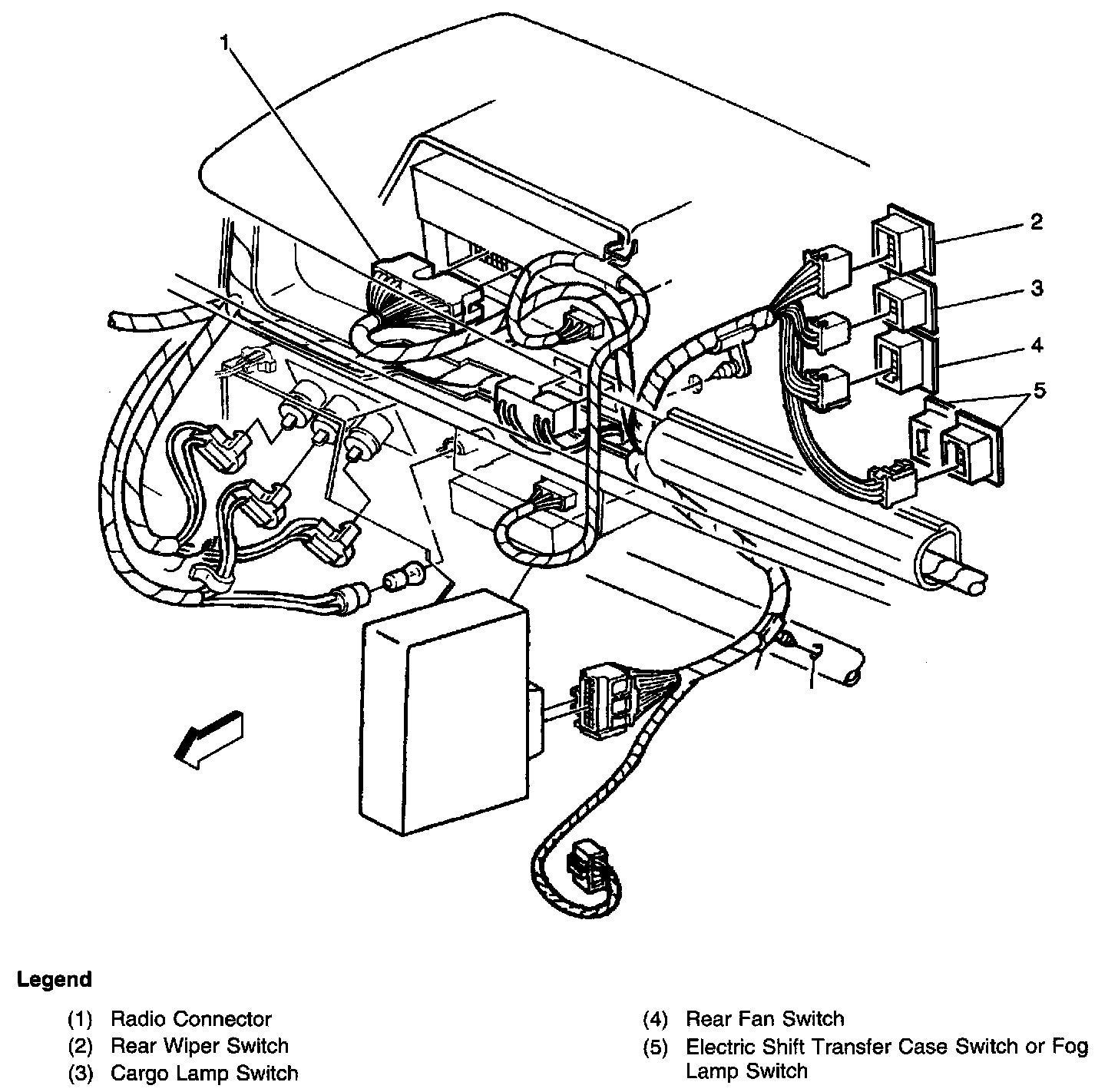 1

2

3

4

5

Legend

(1) Radio Connector
(2) Rear Wiper Switch
(3) Cargo Lamp Switch

(4) Rear Fan Switch
(5) Electric Shift Transfer Case Switch or Fog Lamp Switch