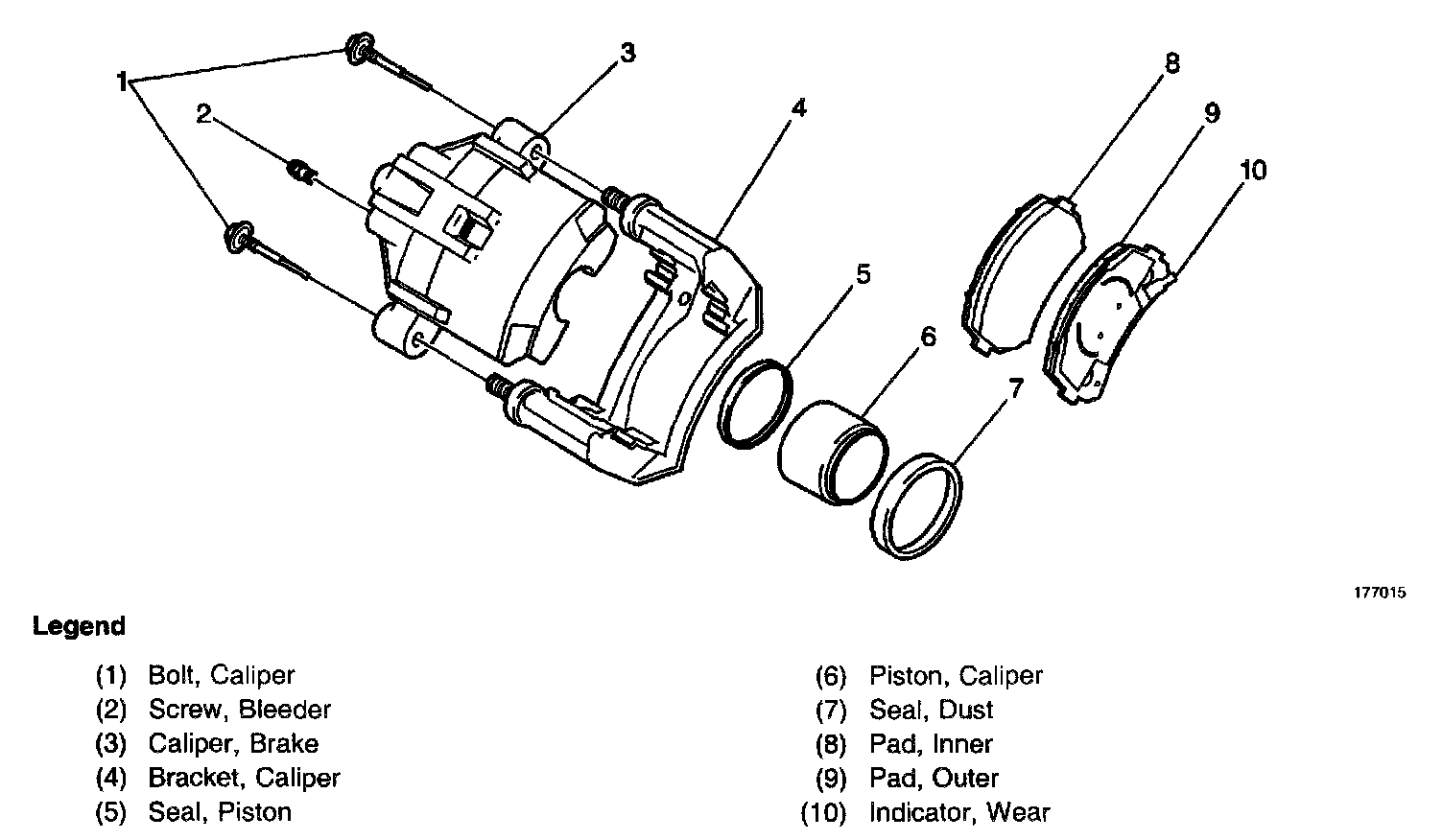 1
2
3
4
5
6
7
8
9
10

177015

Legend

(1) Bolt, Caliper
(2) Screw, Bleeder
(3) Caliper, Brake
(4) Bracket, Caliper
(5) Seal, Piston

(6) Piston, Caliper
(7) Seal, Dust
(8) Pad, Inner
(9) Pad, Outer
(10) Indicator, Wear