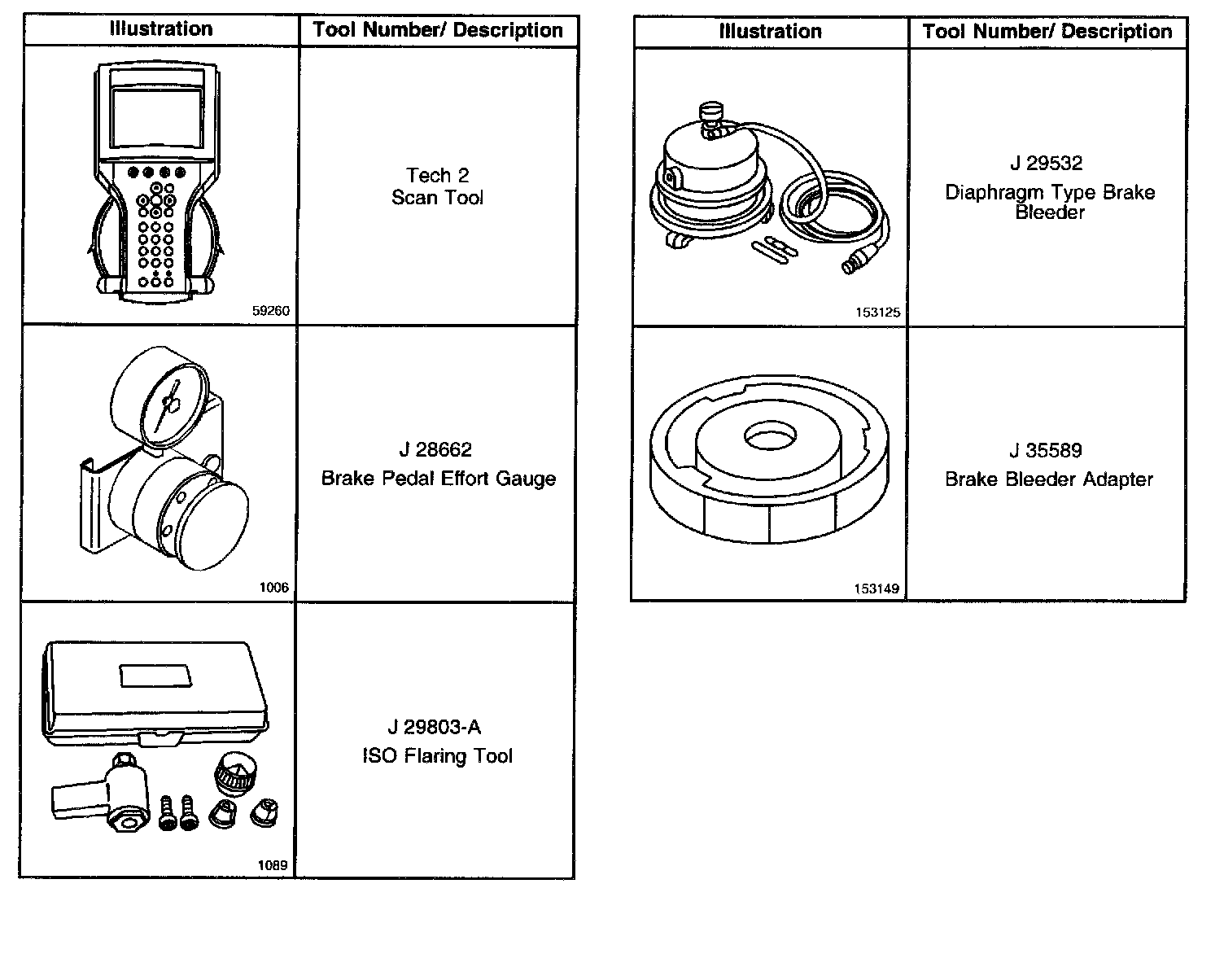 | Illustration | Tool Number/ Description |
|---|---|
| 59260 | Tech 2 Scan Tool |
| 1006 | J 28662 Brake Pedal Effort Gauge |
| 1089 | J 29803-A ISO Flaring Tool |

| Illustration | Tool Number/ Description |
|---|---|
| 153125 | J 29532 Diaphragm Type Brake Bleeder |
| 153149 | J 35589 Brake Bleeder Adapter |