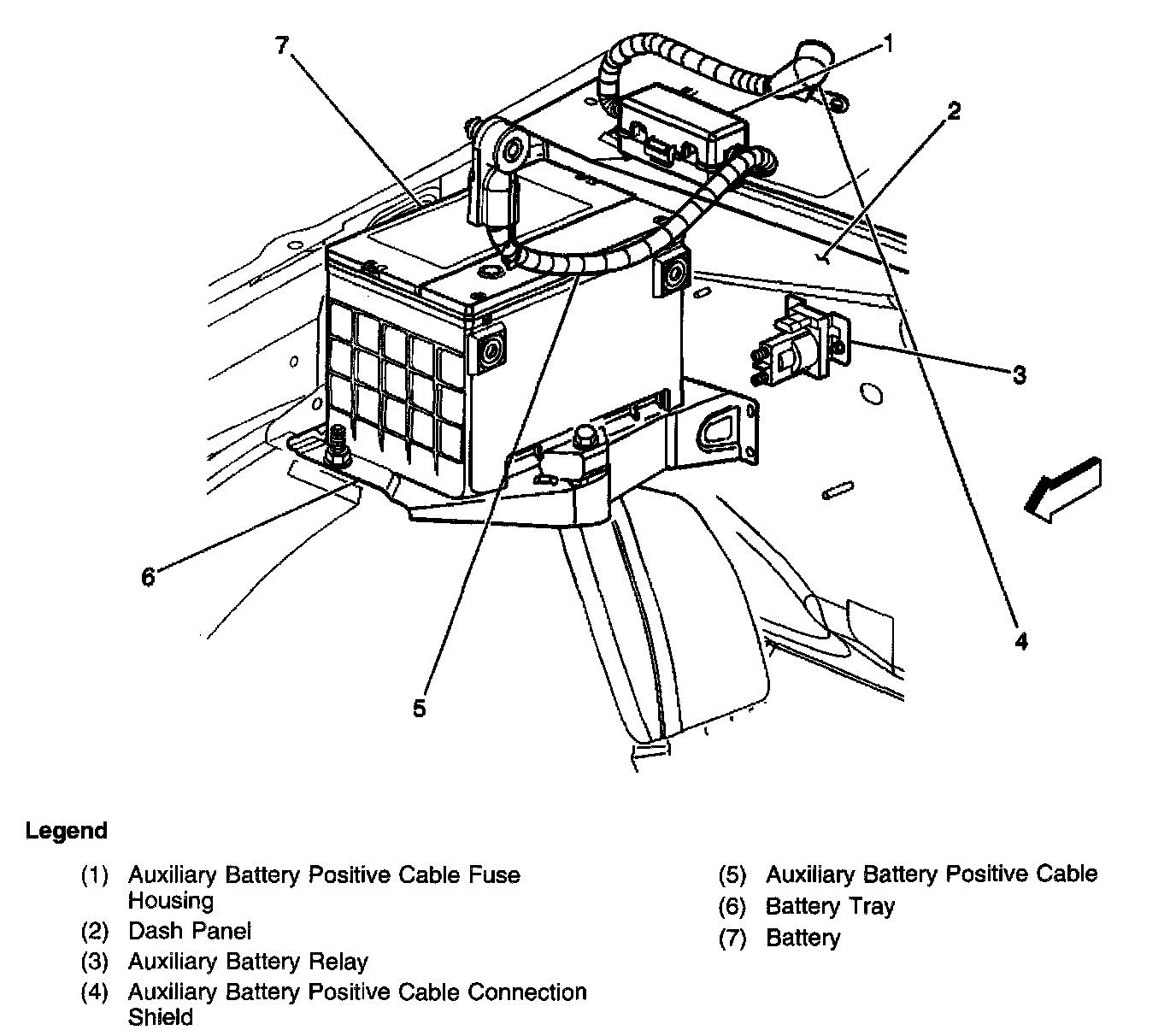 7

1

2

3

4

5

6

Legend

(1) Auxiliary Battery Positive Cable Fuse Housing

(2) Dash Panel

(3) Auxiliary Battery Relay

(4) Auxiliary Battery Positive Cable Connection Shield

(5) Auxiliary Battery Positive Cable

(6) Battery Tray

(7) Battery