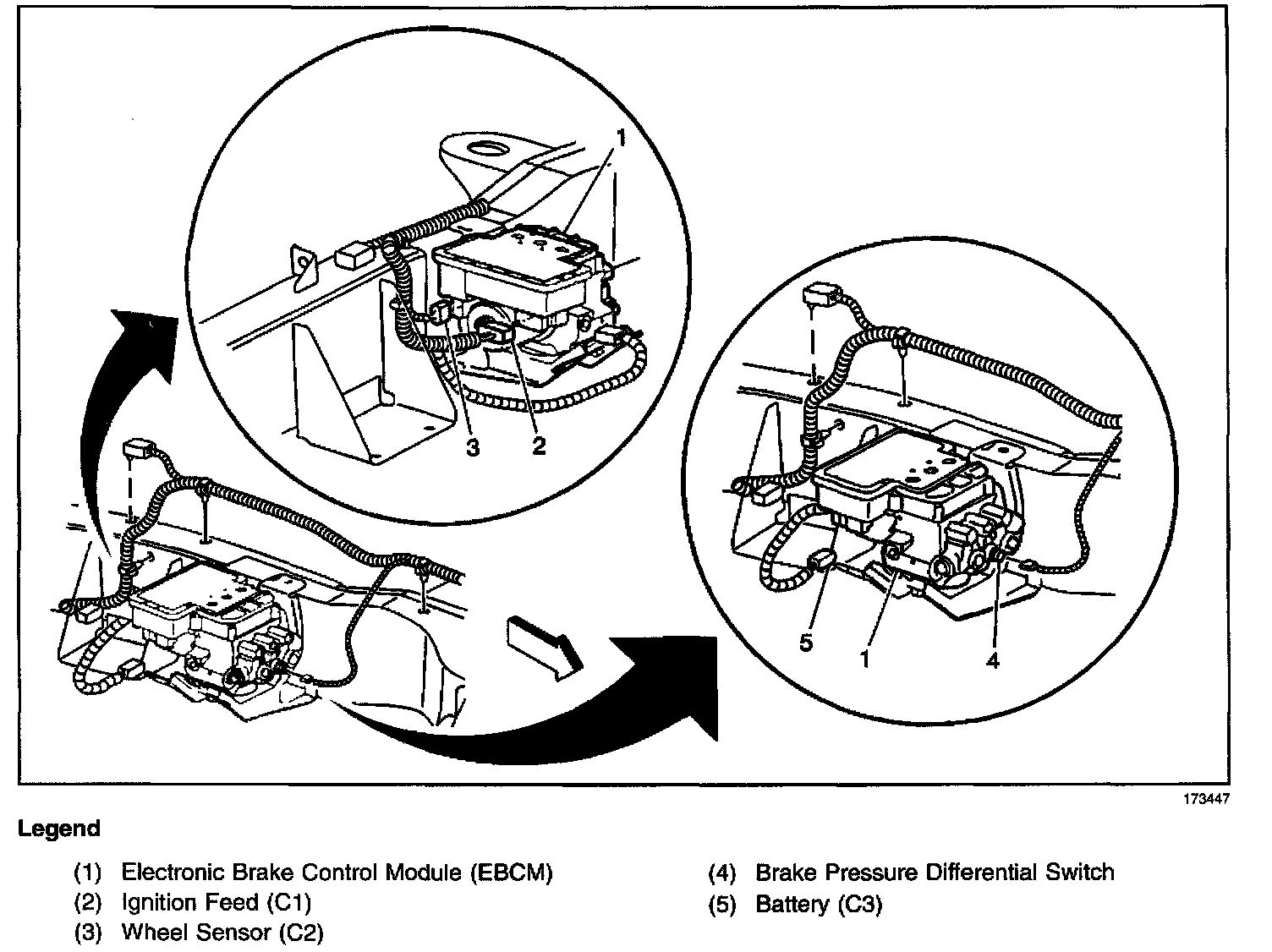 1
3
2
5
1
4
173447

Legend

(1) Electronic Brake Control Module (EBCM)
(2) Ignition Feed (C1)
(3) Wheel Sensor (C2)

(4) Brake Pressure Differential Switch
(5) Battery (C3)