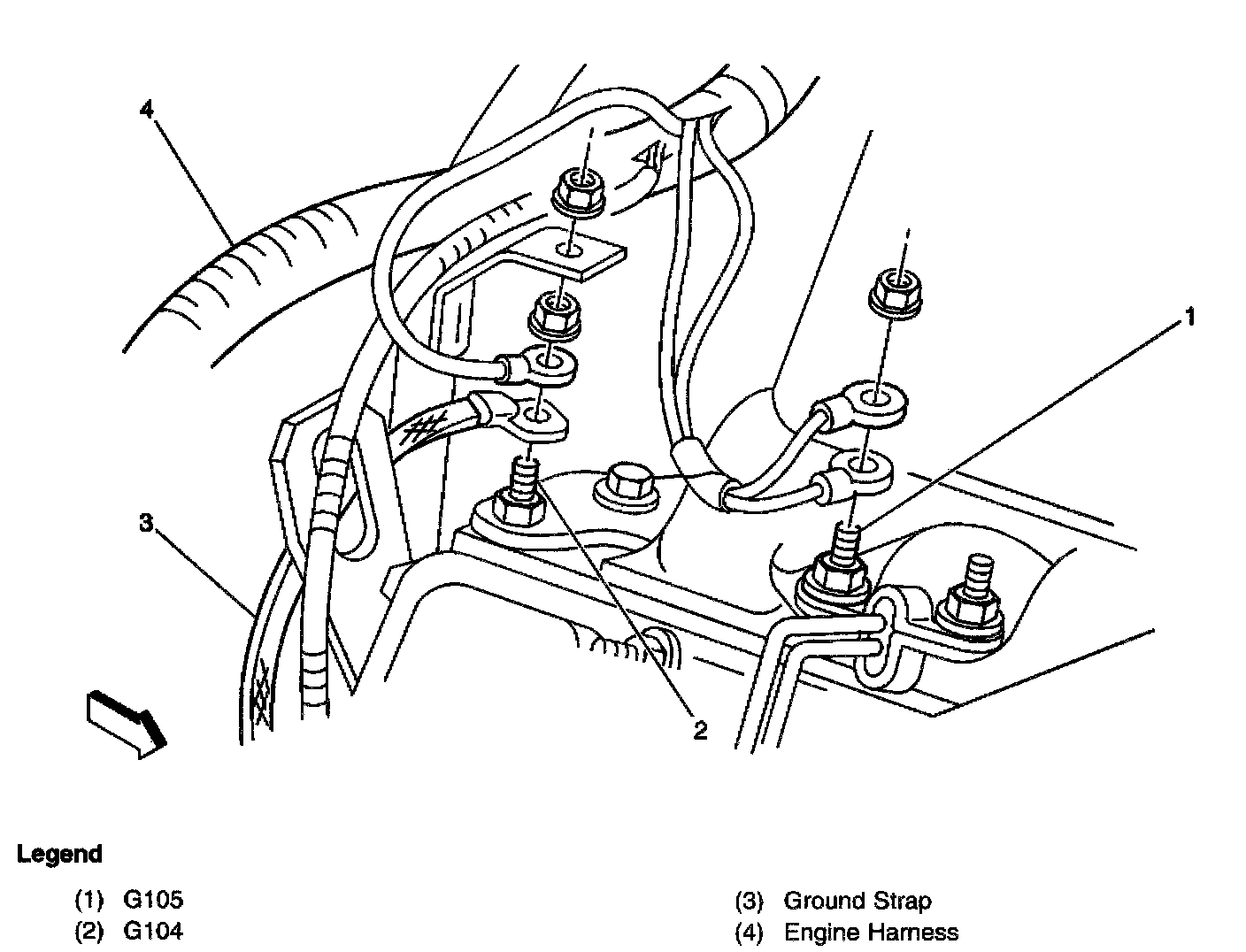 4

1

3

2

Legend

(1) G105
(2) G104

(3) Ground Strap
(4) Engine Harness