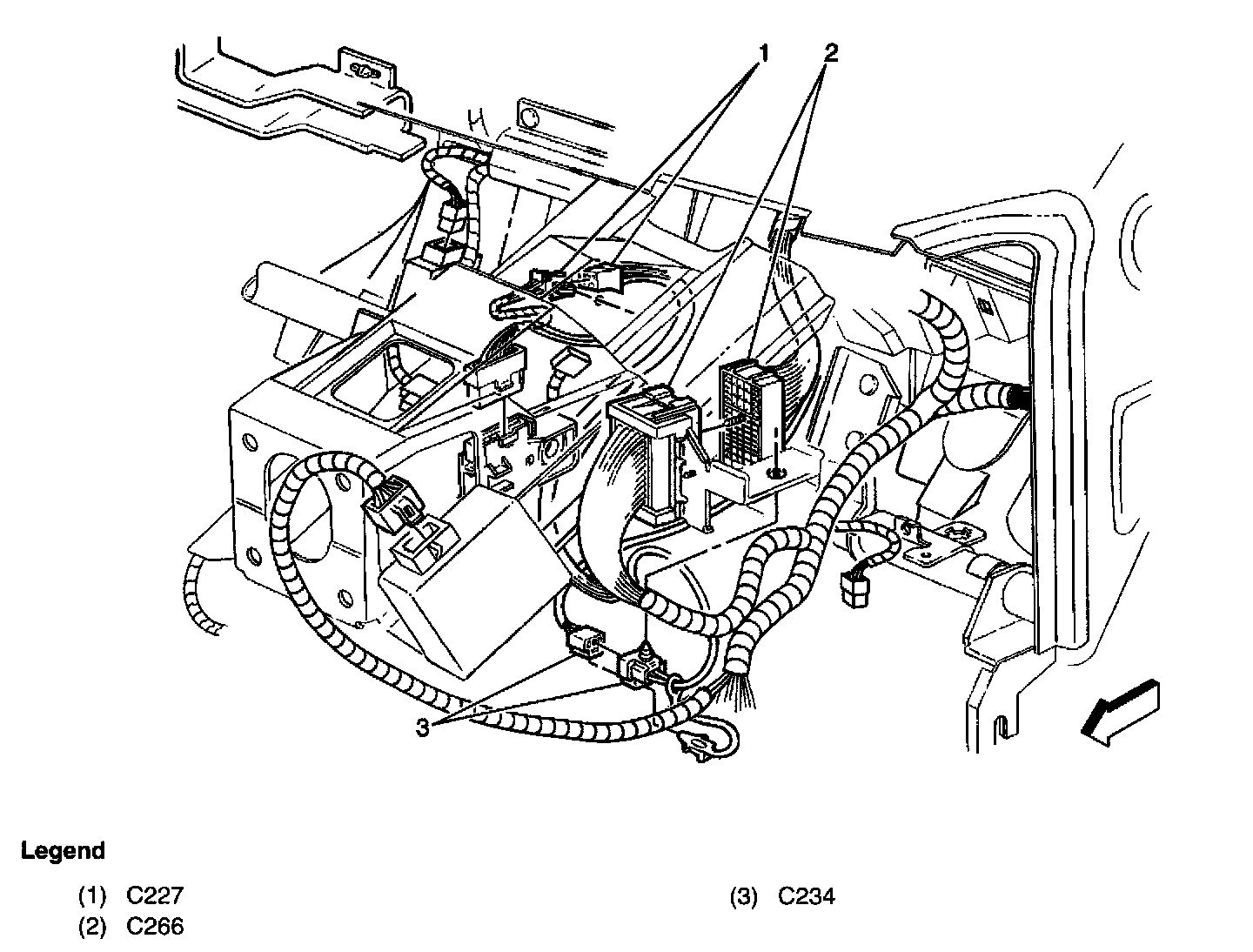 1
2
3

Legend

(1) C227
(2) C266
(3) C234