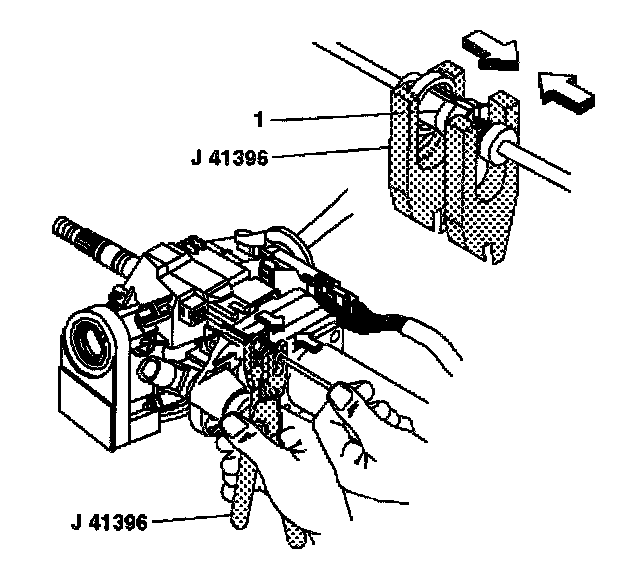 1
J 41396
J 41396