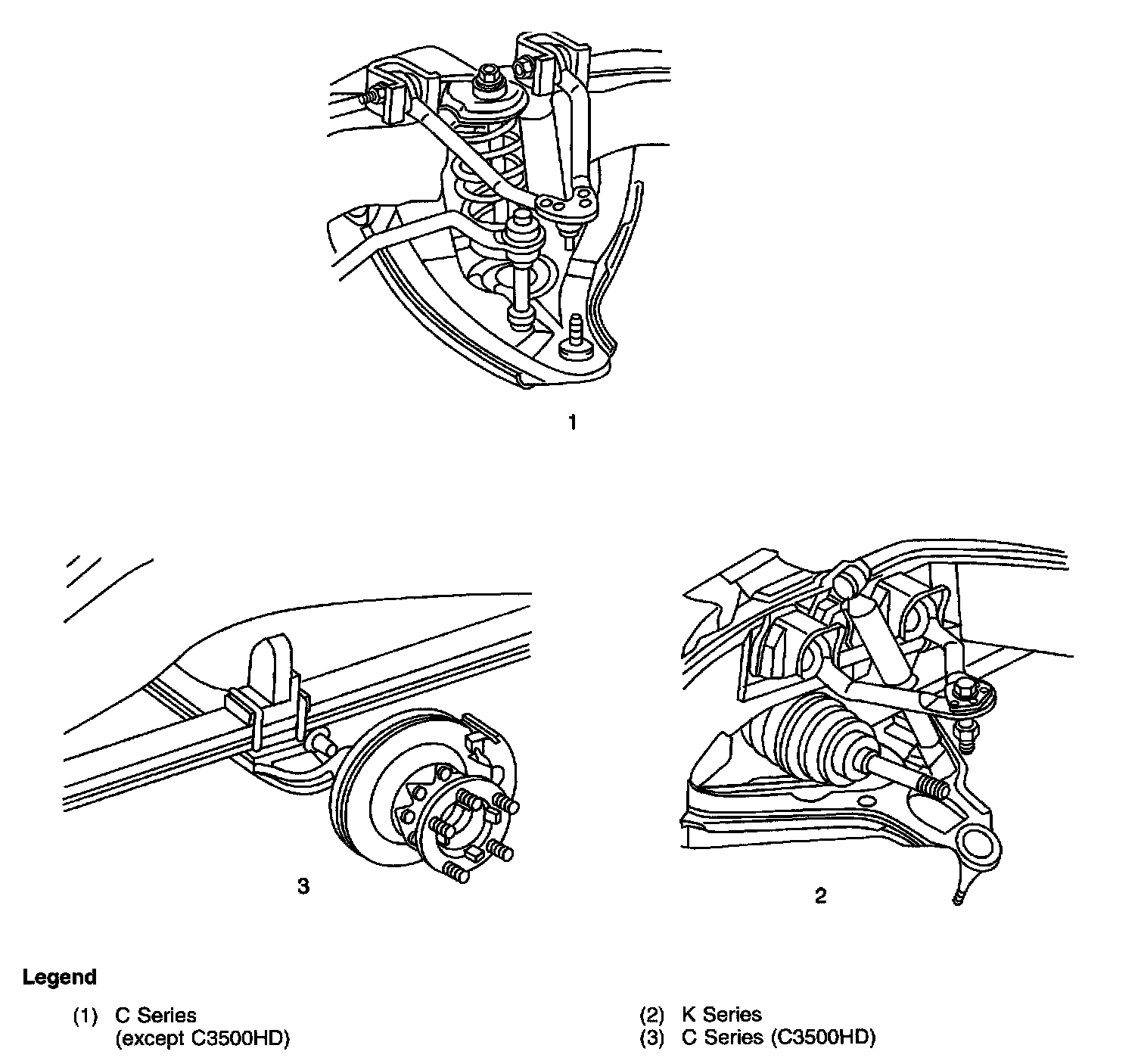 1

3

2

Legend

(1) C Series (except C3500HD)

(2) K Series
(3) C Series (C3500HD)