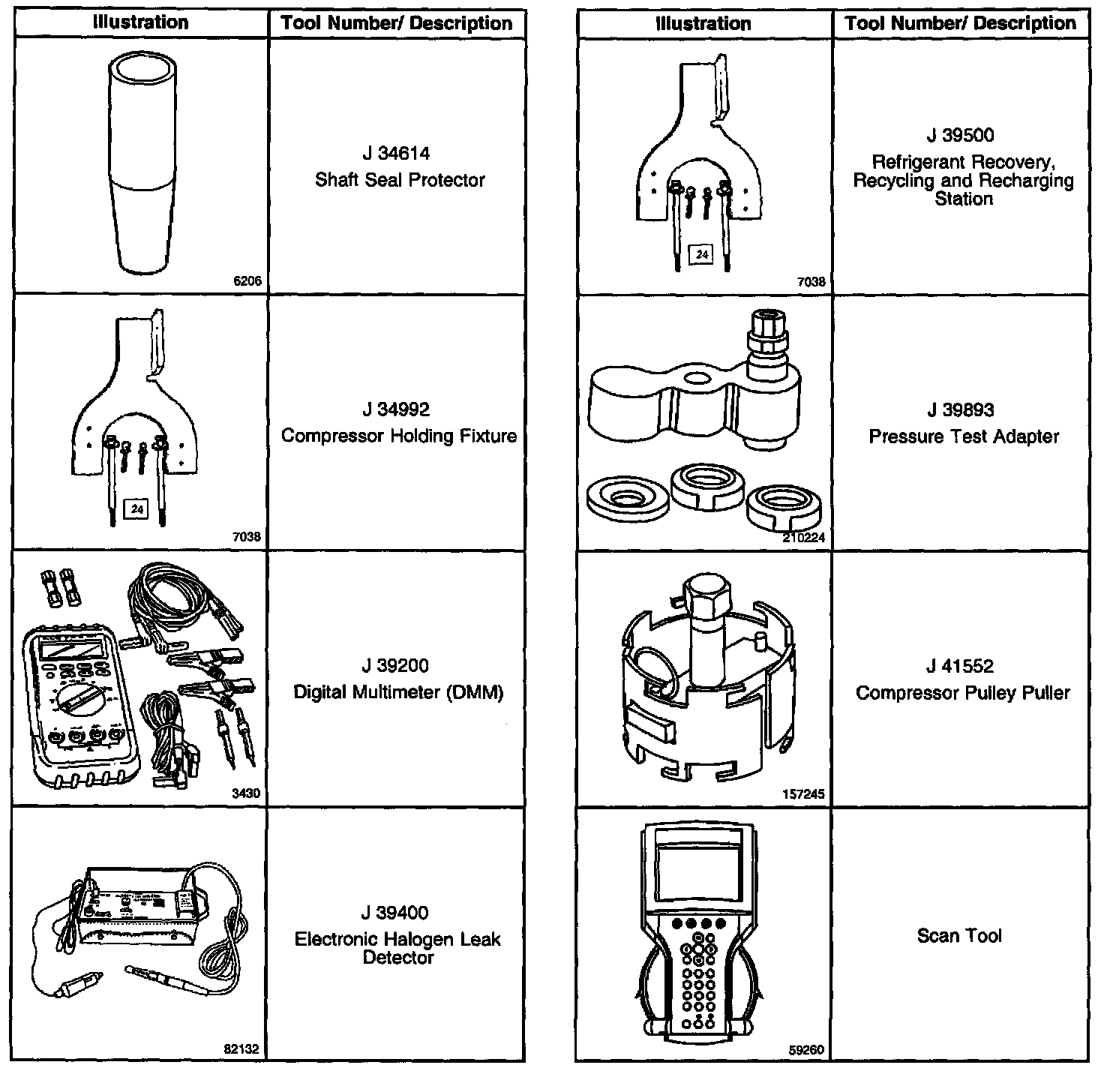 | Illustration | Tool Number/ Description |
|---|---|
| 6206 | J 34614 Shaft Seal Protector |
| 24 7038 | J 34992 Compressor Holding Fixture |
| 3430 | J 39200 Digital Multimeter (DMM) |
| 82132 | J 39400 Electronic Halogen Leak Detector |

| Illustration | Tool Number/ Description |
|---|---|
| 24 7038 | J 39500 Refrigerant Recovery, Recycling and Recharging Station |
| 210224 | J 39893 Pressure Test Adapter |
| 157245 | J 41552 Compressor Pulley Puller |
| 59260 | Scan Tool |