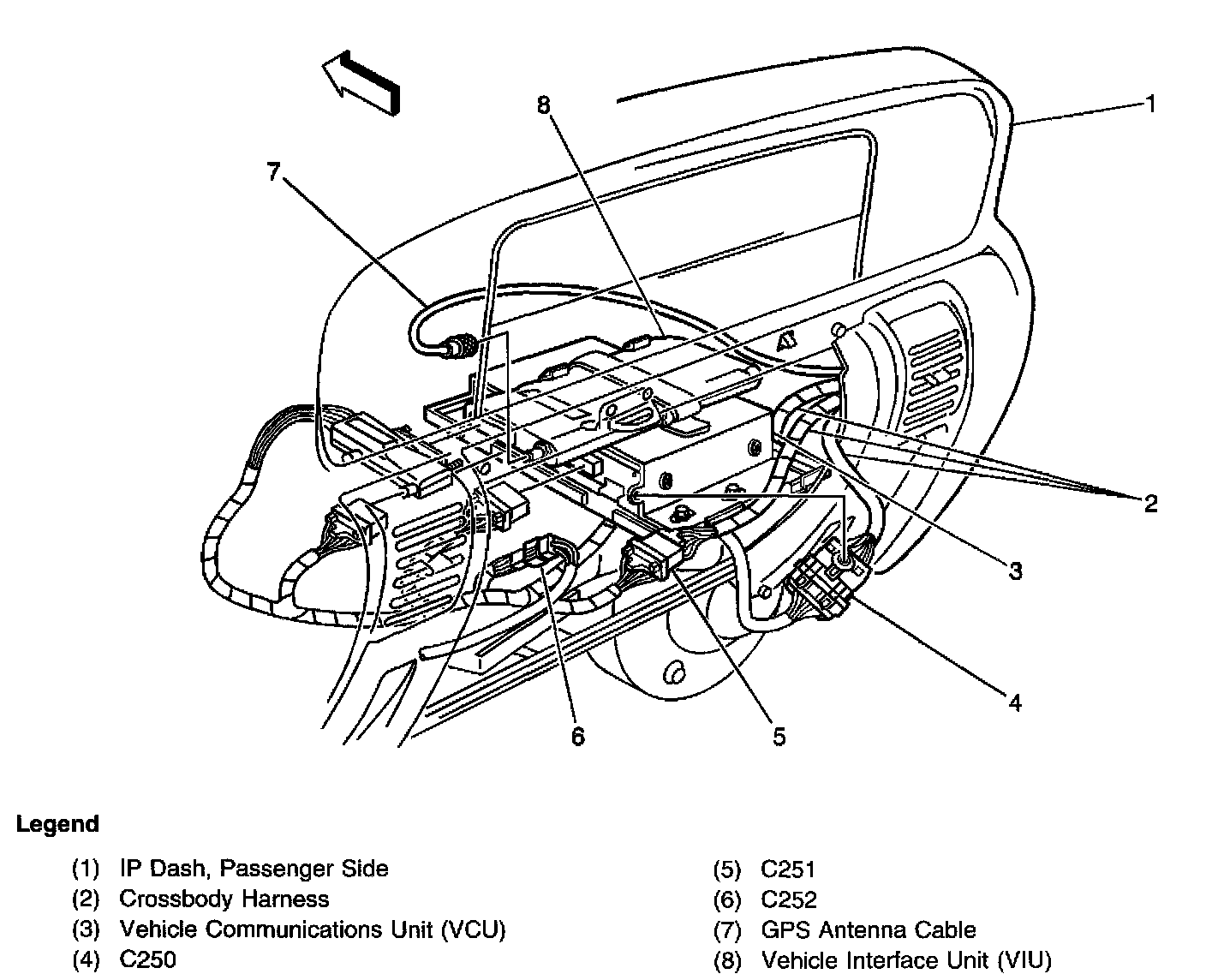 8
1
7
2
3
4
6
5

Legend

(1) IP Dash, Passenger Side
(2) Crossbody Harness
(3) Vehicle Communications Unit (VCU)
(4) C250

(5) C251
(6) C252
(7) GPS Antenna Cable
(8) Vehicle Interface Unit (VIU)