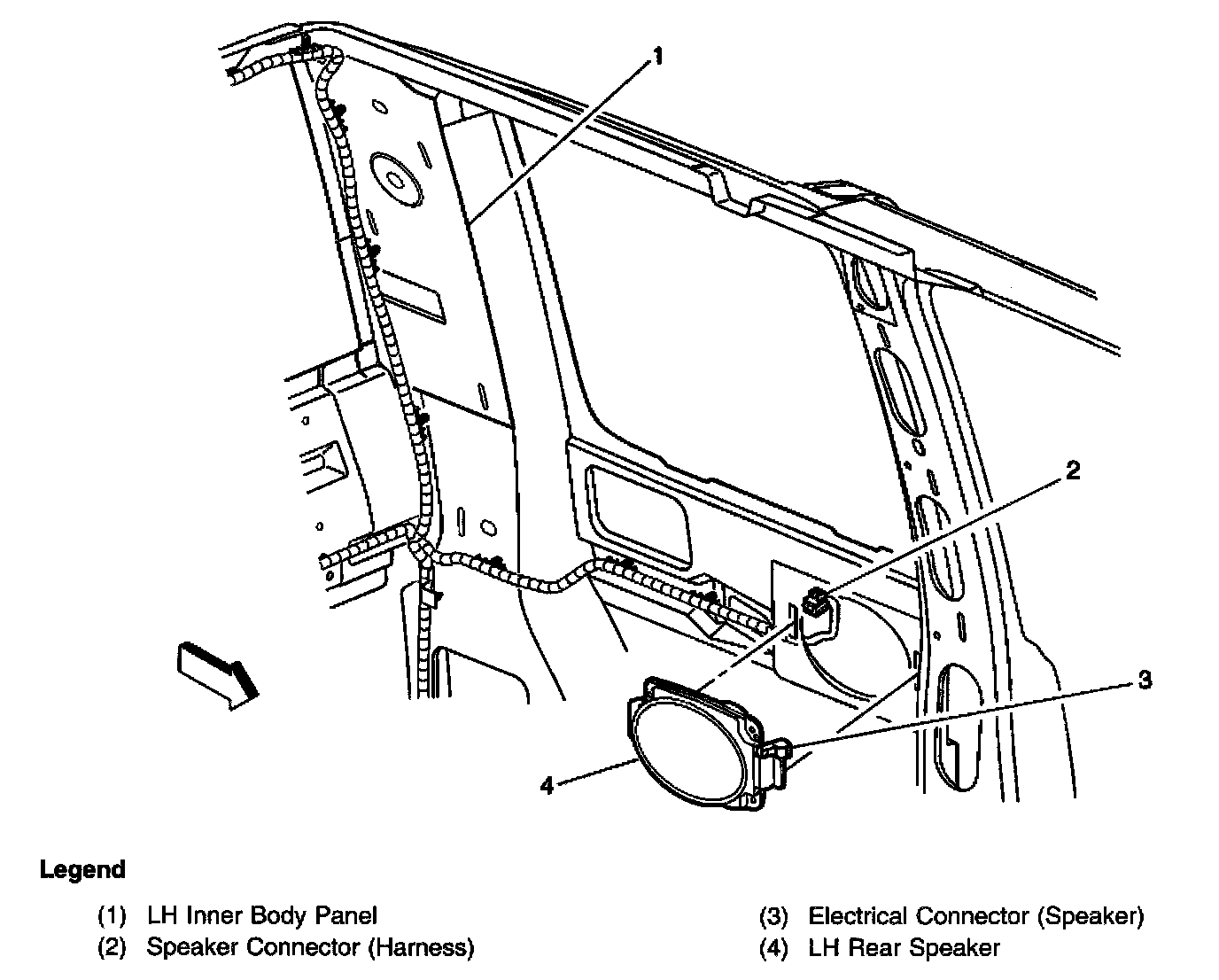 1

2

3

4

Legend

(1) LH Inner Body Panel
(2) Speaker Connector (Harness)

(3) Electrical Connector (Speaker)
(4) LH Rear Speaker