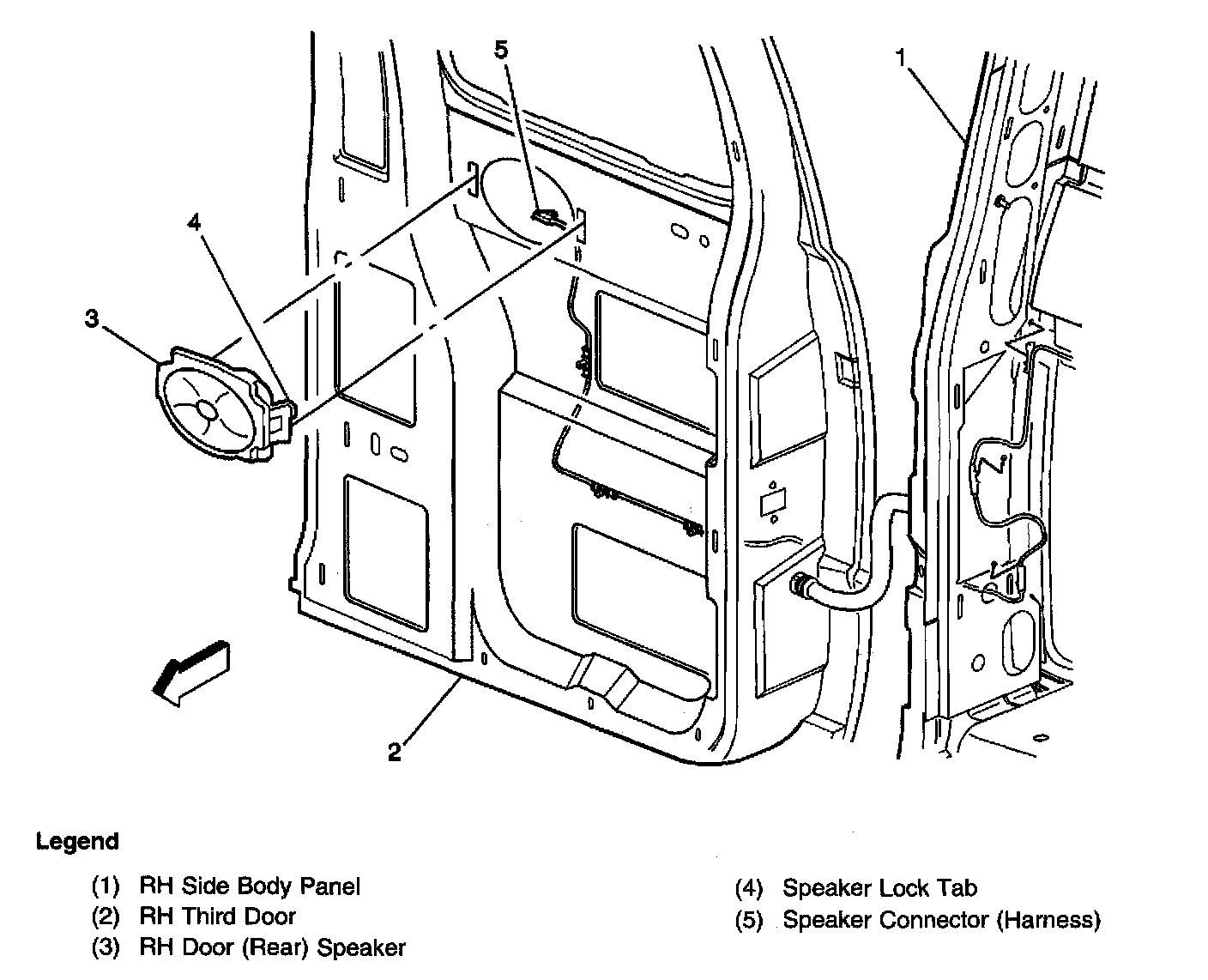 5
1
4
3
2

Legend

(1) RH Side Body Panel
(2) RH Third Door
(3) RH Door (Rear) Speaker

(4) Speaker Lock Tab
(5) Speaker Connector (Harness)