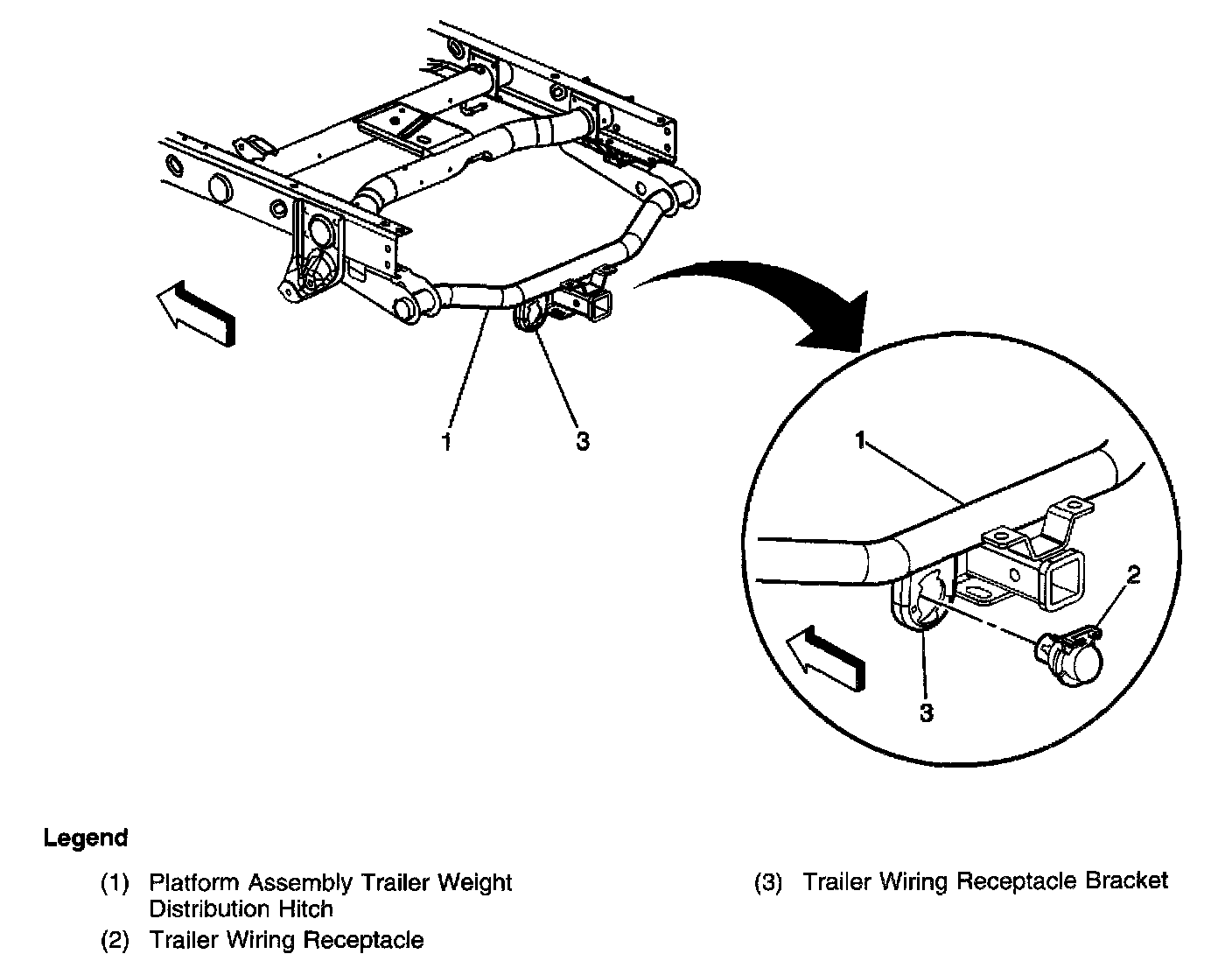 1
3
1
2
3

Legend

(1) Platform Assembly Trailer Weight Distribution Hitch
(2) Trailer Wiring Receptacle

(3) Trailer Wiring Receptacle Bracket