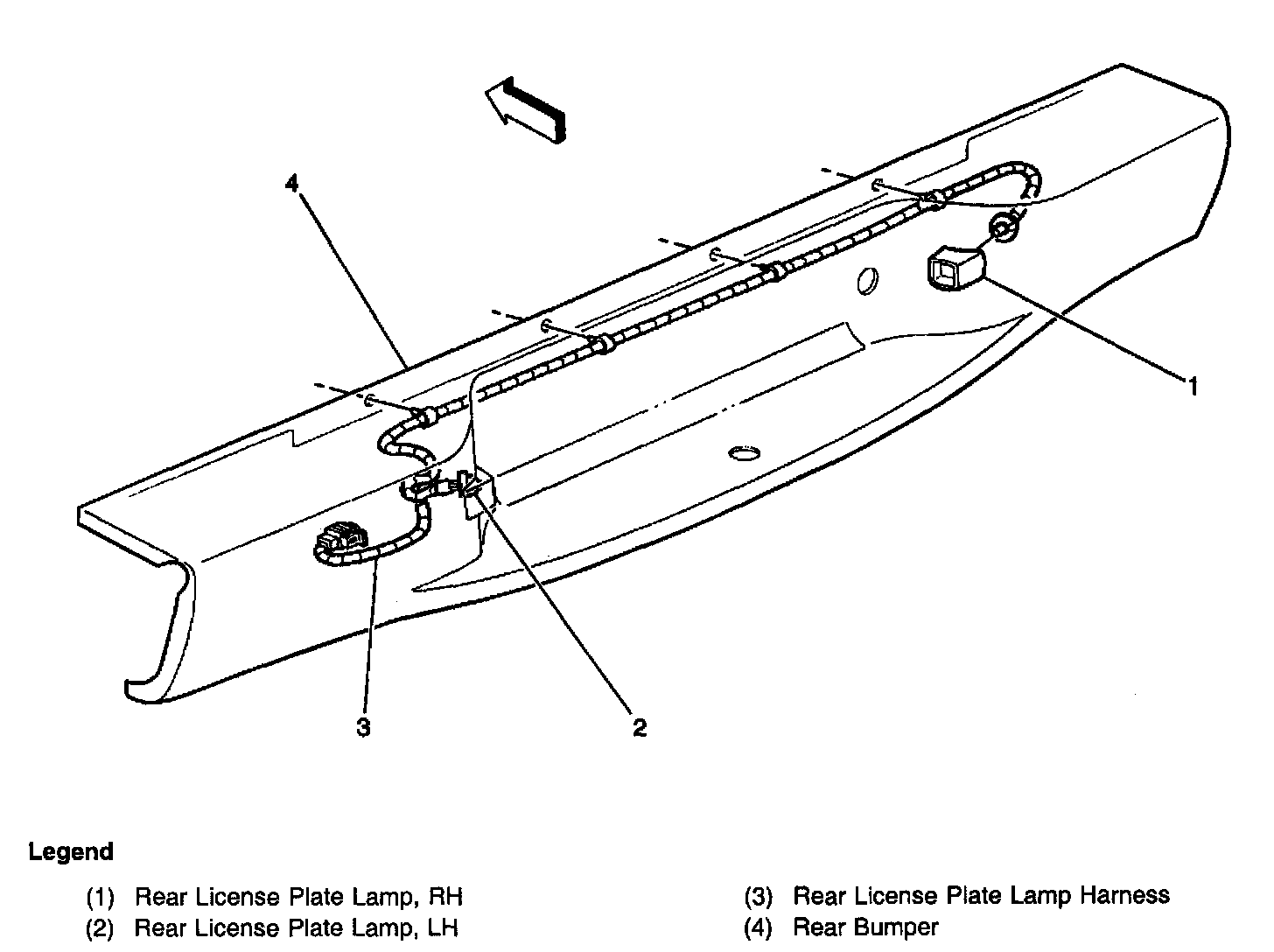 4

1

3

2

Legend

(1) Rear License Plate Lamp, RH
(2) Rear License Plate Lamp, LH

(3) Rear License Plate Lamp Harness
(4) Rear Bumper