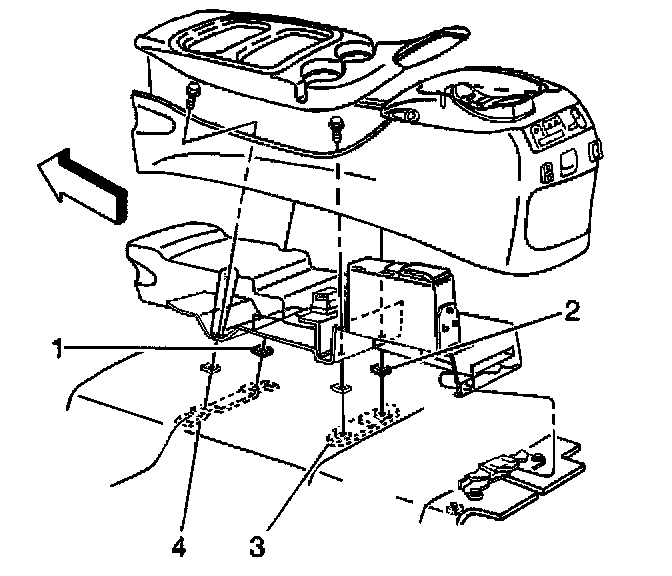 1
2
4
3