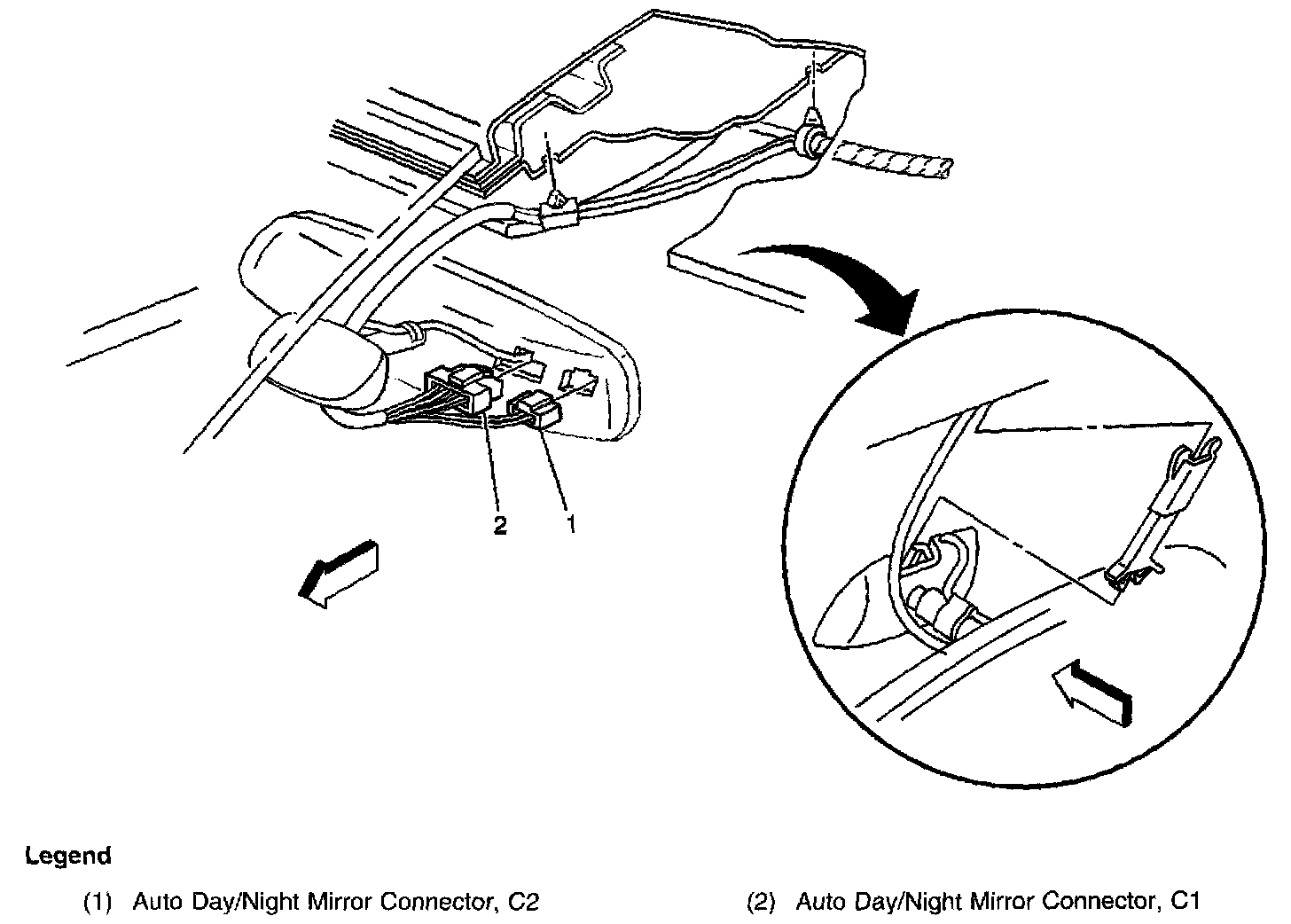 2 1

Legend

(1) Auto Day/Night Mirror Connector, C2

(2) Auto Day/Night Mirror Connector, C1