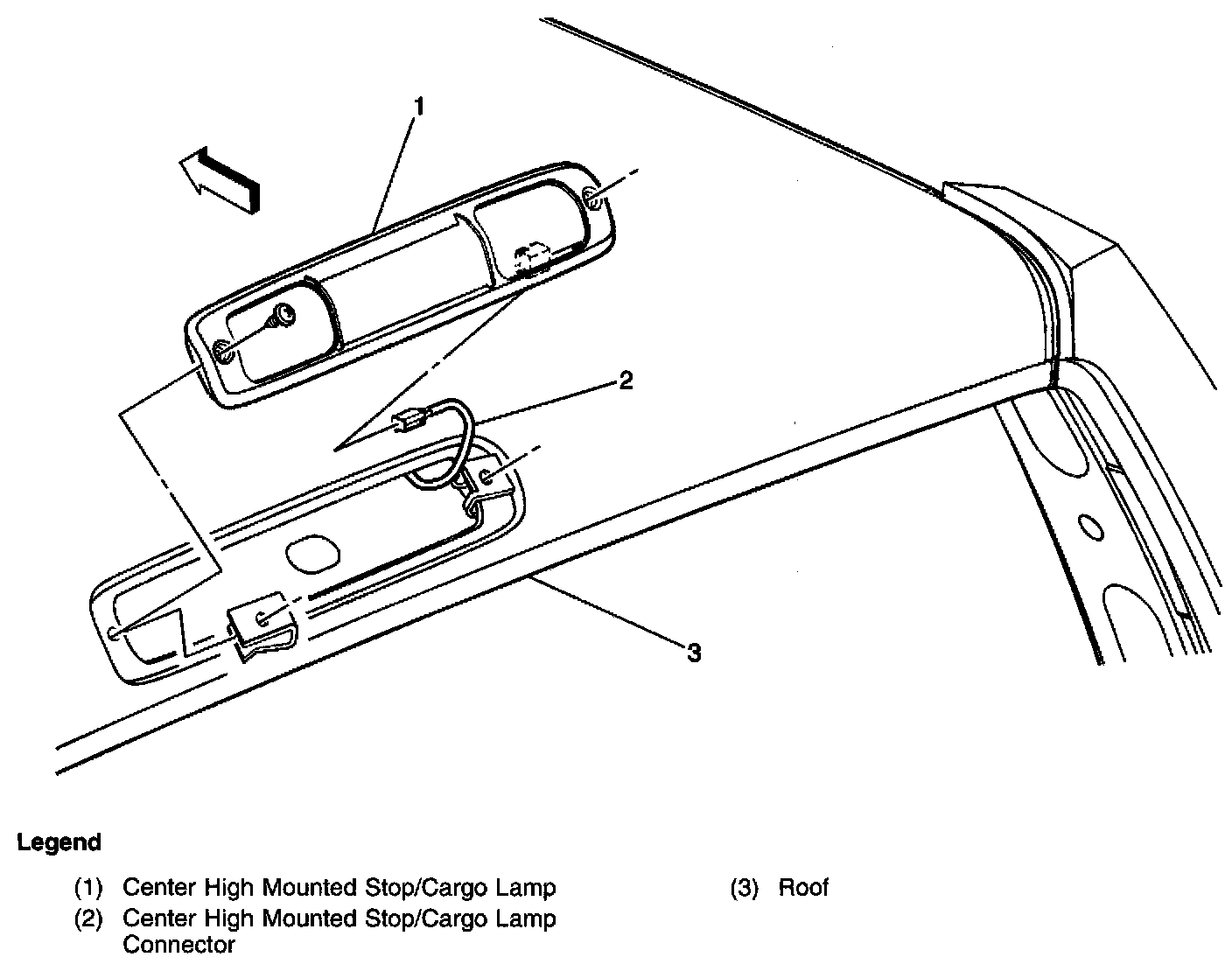 1

2

3

Legend

(1) Center High Mounted Stop/Cargo Lamp
(2) Center High Mounted Stop/Cargo Lamp Connector

(3) Roof