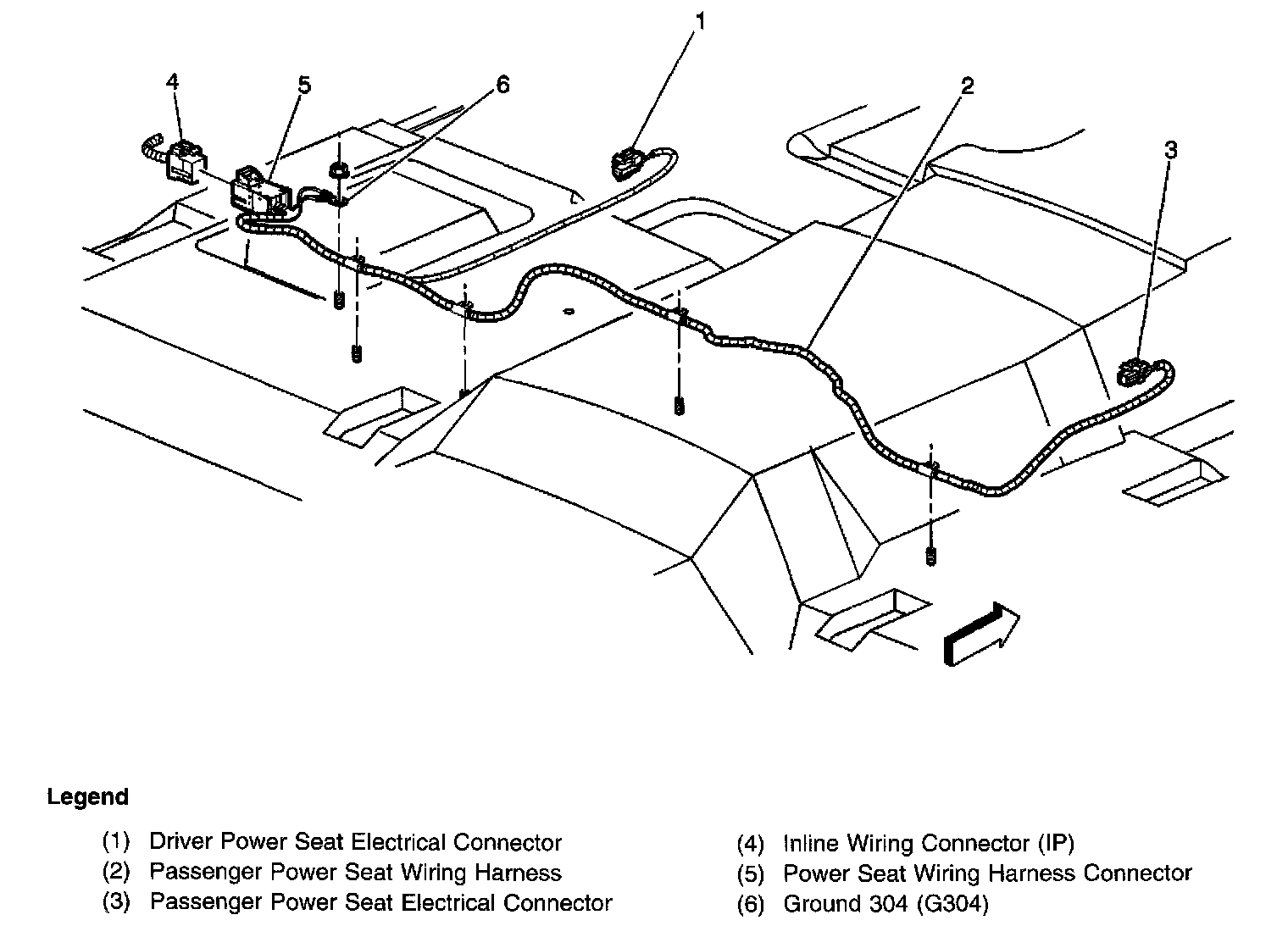 4
5
6
1
2
3

Legend

(1) Driver Power Seat Electrical Connector
(2) Passenger Power Seat Wiring Harness
(3) Passenger Power Seat Electrical Connector

(4) Inline Wiring Connector (IP)
(5) Power Seat Wiring Harness Connector
(6) Ground 304 (G304)