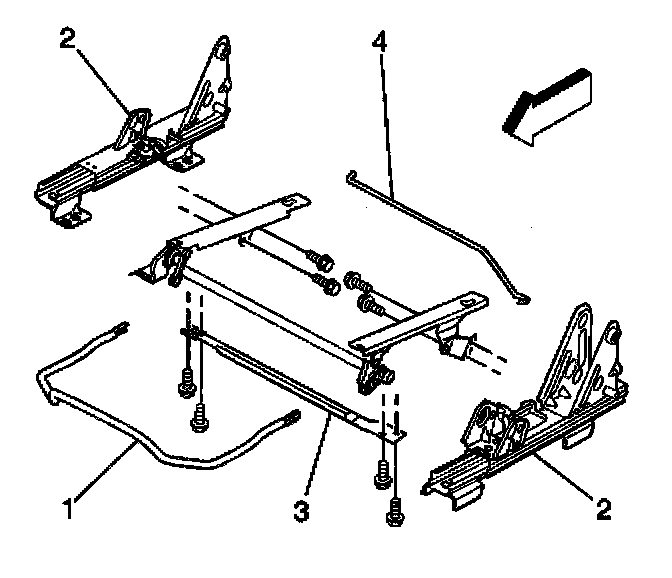 2
4
1
3
2