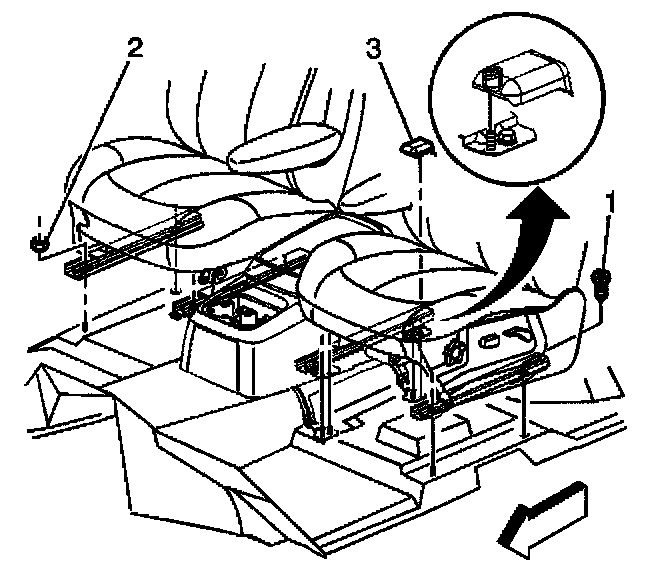 2
3
1